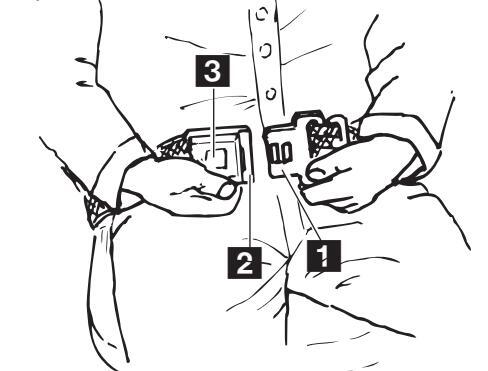 3
2
1