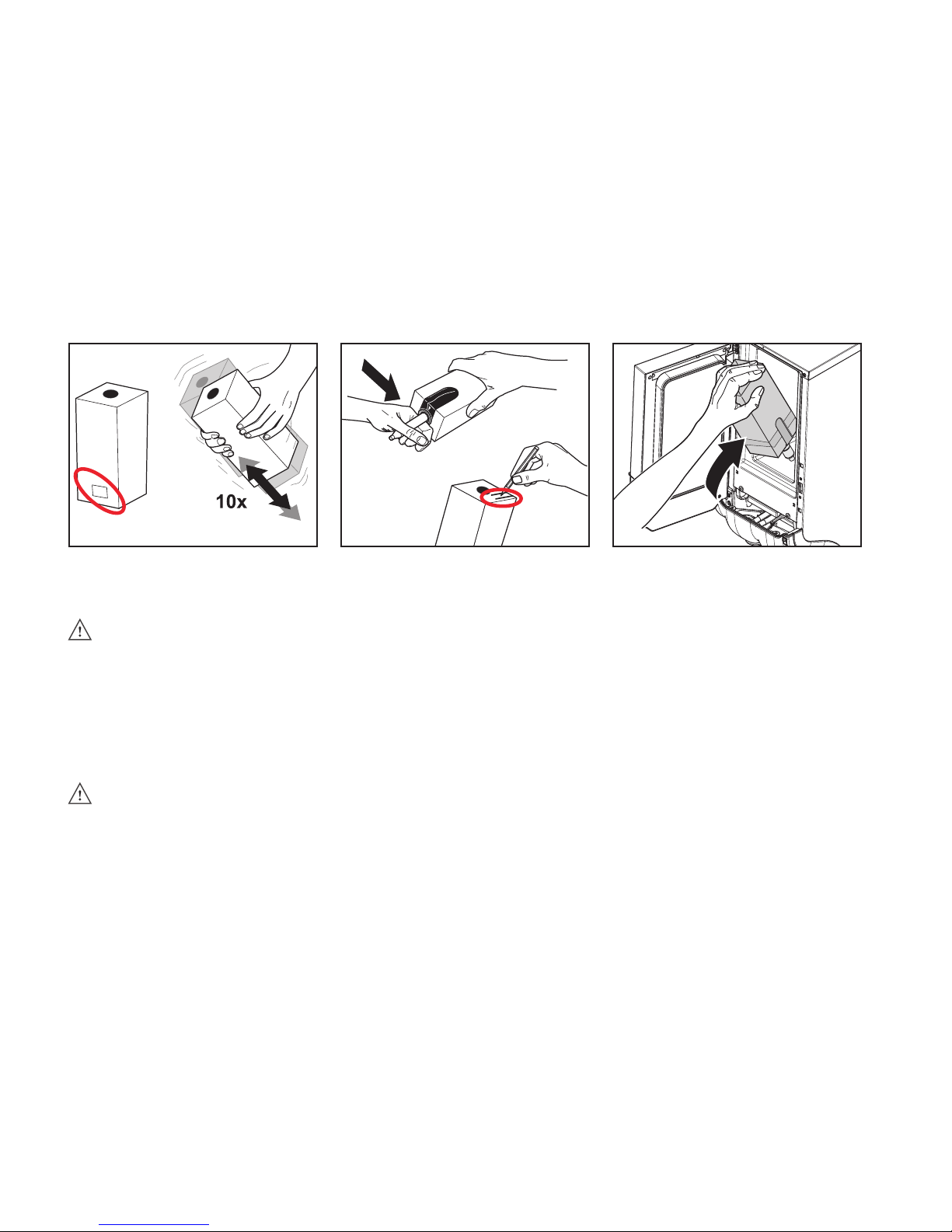 10x