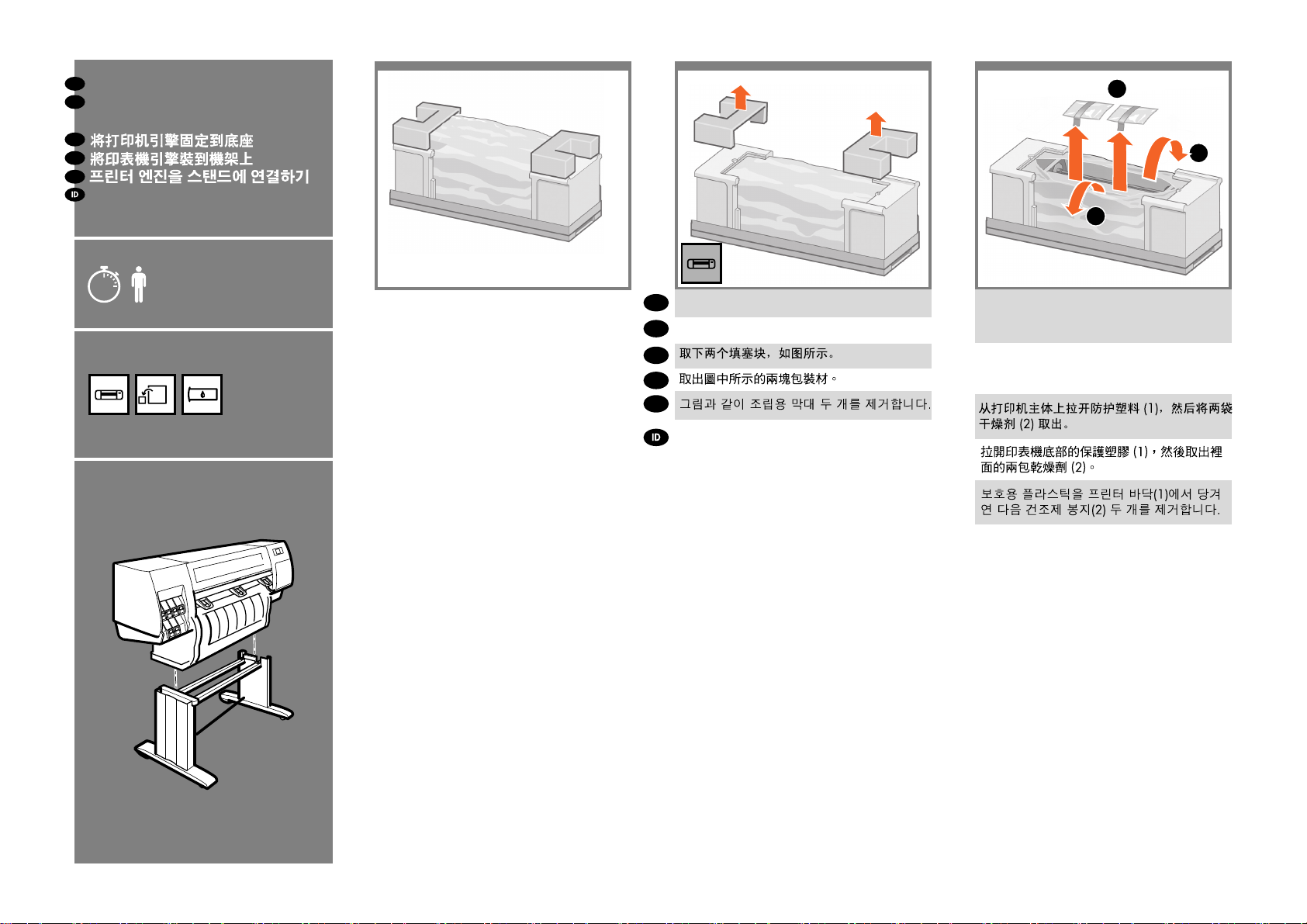 将打印机引擎固定到底座
將印表機引擎裝到機架上
프린터 엔진을 스탠드에 연결하기
ID

取下两个填塞块，如图所示。
取出圖中所示的兩塊包裝材。
그림과 같이 조립용 막대 두 개를 제거합니다.
ID

从打印机主体上拉开防护塑料 (1)，然后将两袋干燥剂 (2) 取出。
拉開印表機底部的保護塑膠 (1)，然後取出裡面的兩包乾燥劑 (2)。
보호용 플라스틱을 프린터 바닥(1)에서 당겨 연 다음 건조제 봉지(2) 두 개를 제거합니다.