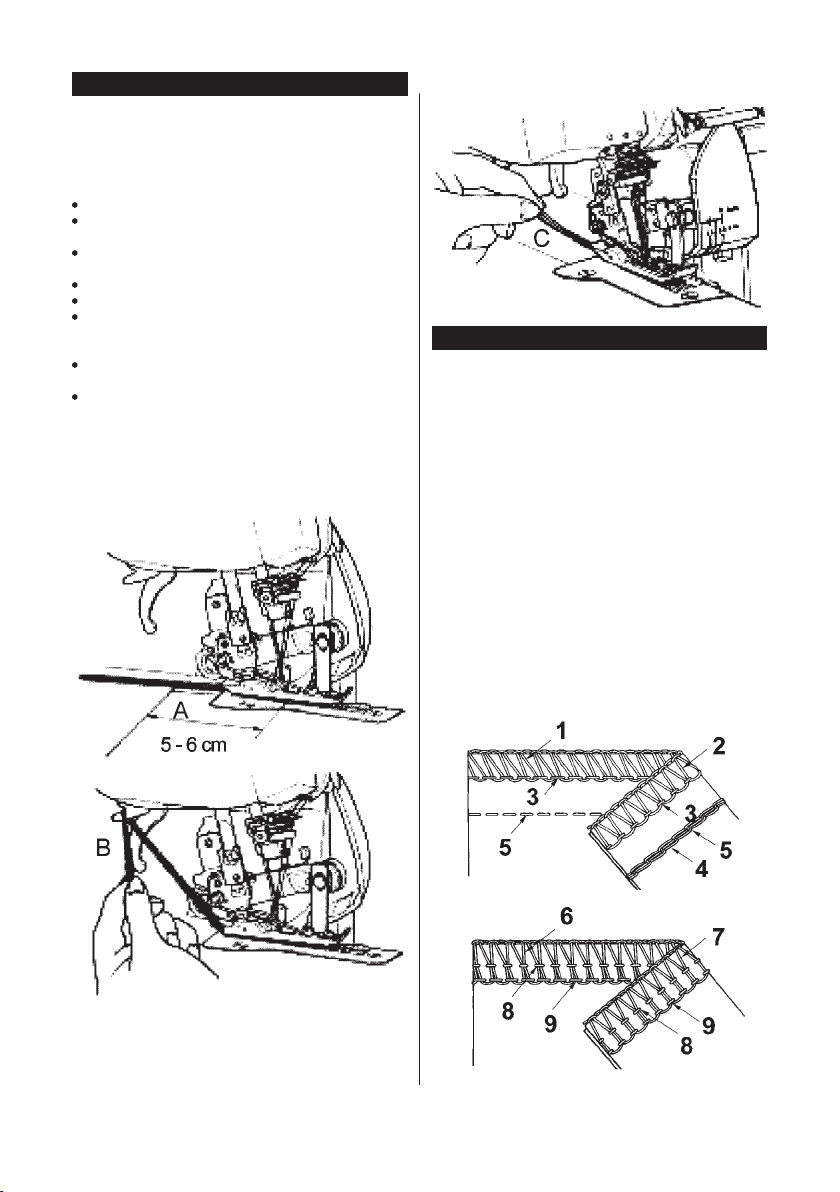 A

5 - 6 cm

B

C

1

2

3

3

5

5

4

6

7

8

9

9

8