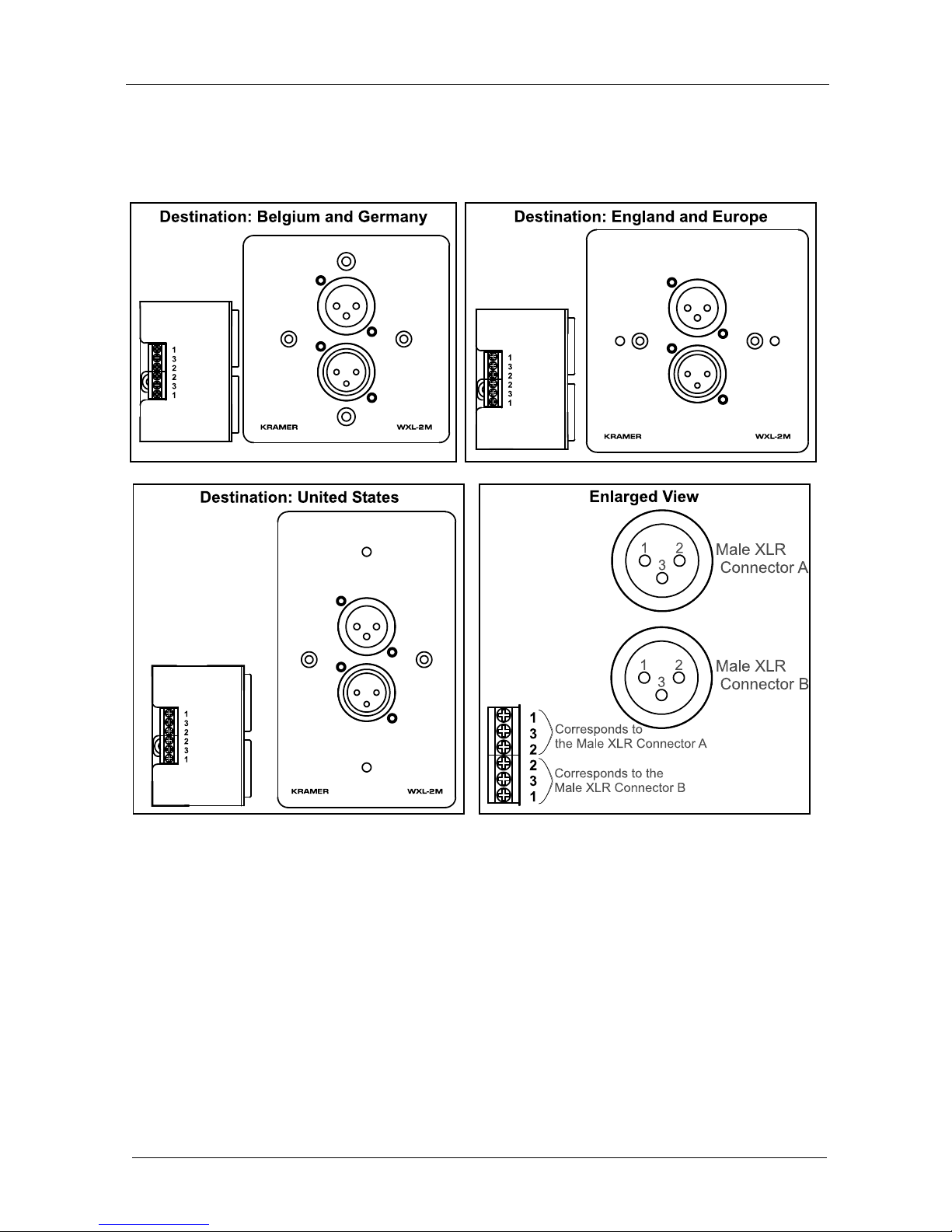 Destination: Belgium and Germany

1
3
2
2
3
1

KRAMER WXL-2M

Destination: England and Europe

1
3
2
2
3
1

KRAMER WXL-2M

Destination: United States

1
3
2
2
3
1

KRAMER WXL-2M

Enlarged View

1 2
3
Male XLR Connector A

1 2
3
Male XLR Connector B

1
3
2
Corresponds to the Male XLR Connector A

2
3
1
Corresponds to the Male XLR Connector B