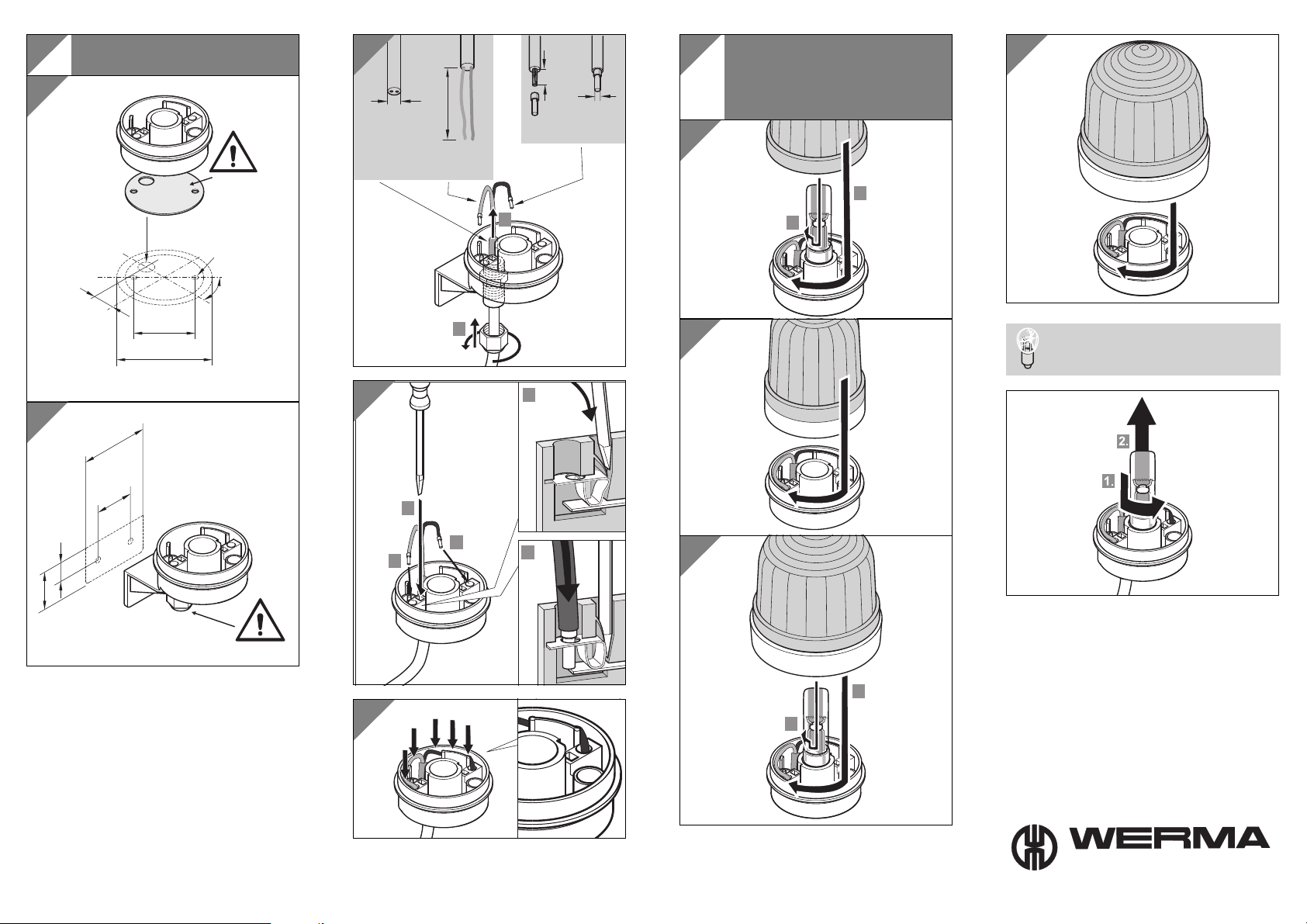 2.

1.

WERMA