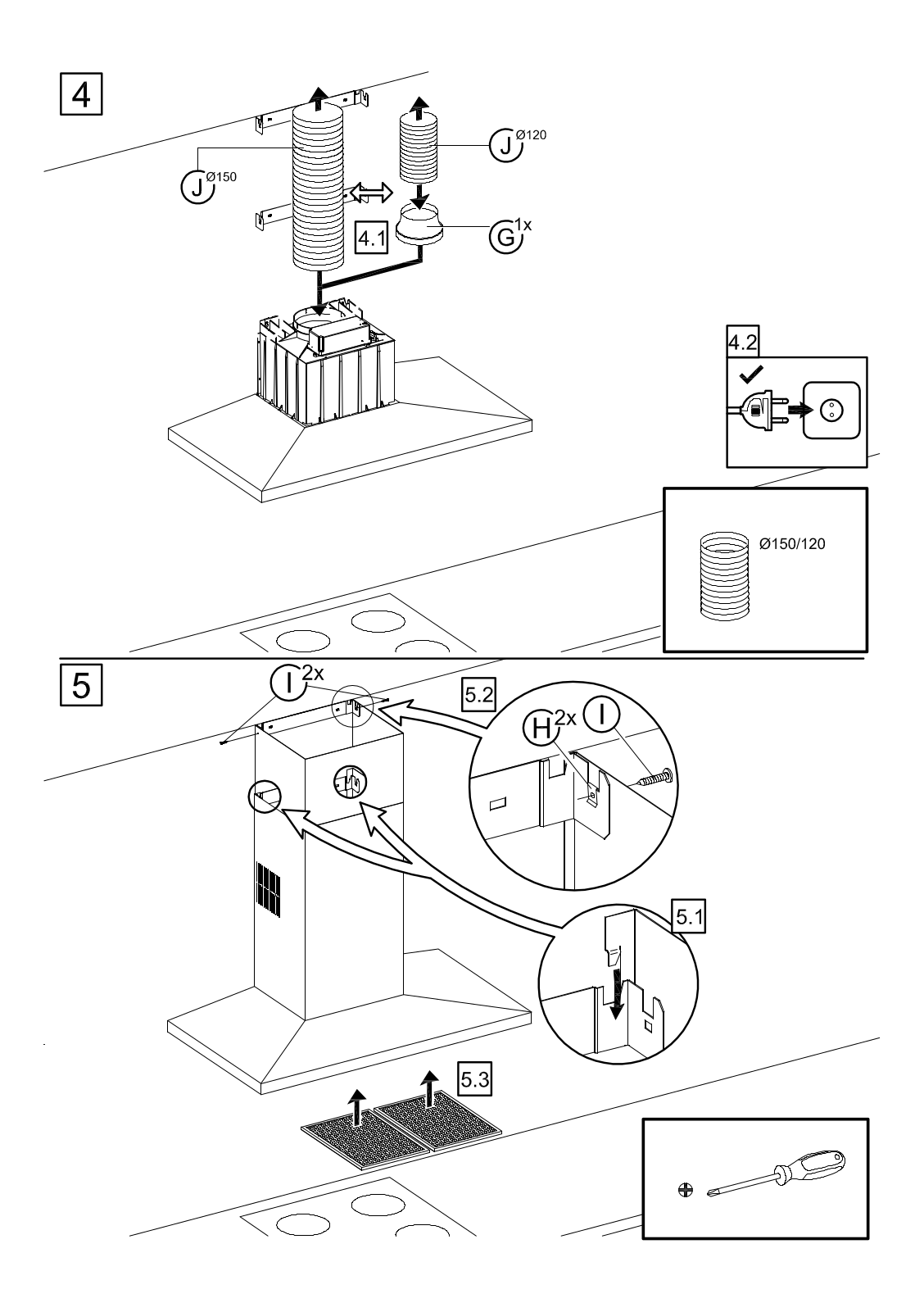 4

J Ø150

J Ø120

4.1

G 1x

4.2

Ø150/120

5

I 2x

5.2

H 2x

I

5.1

5.3