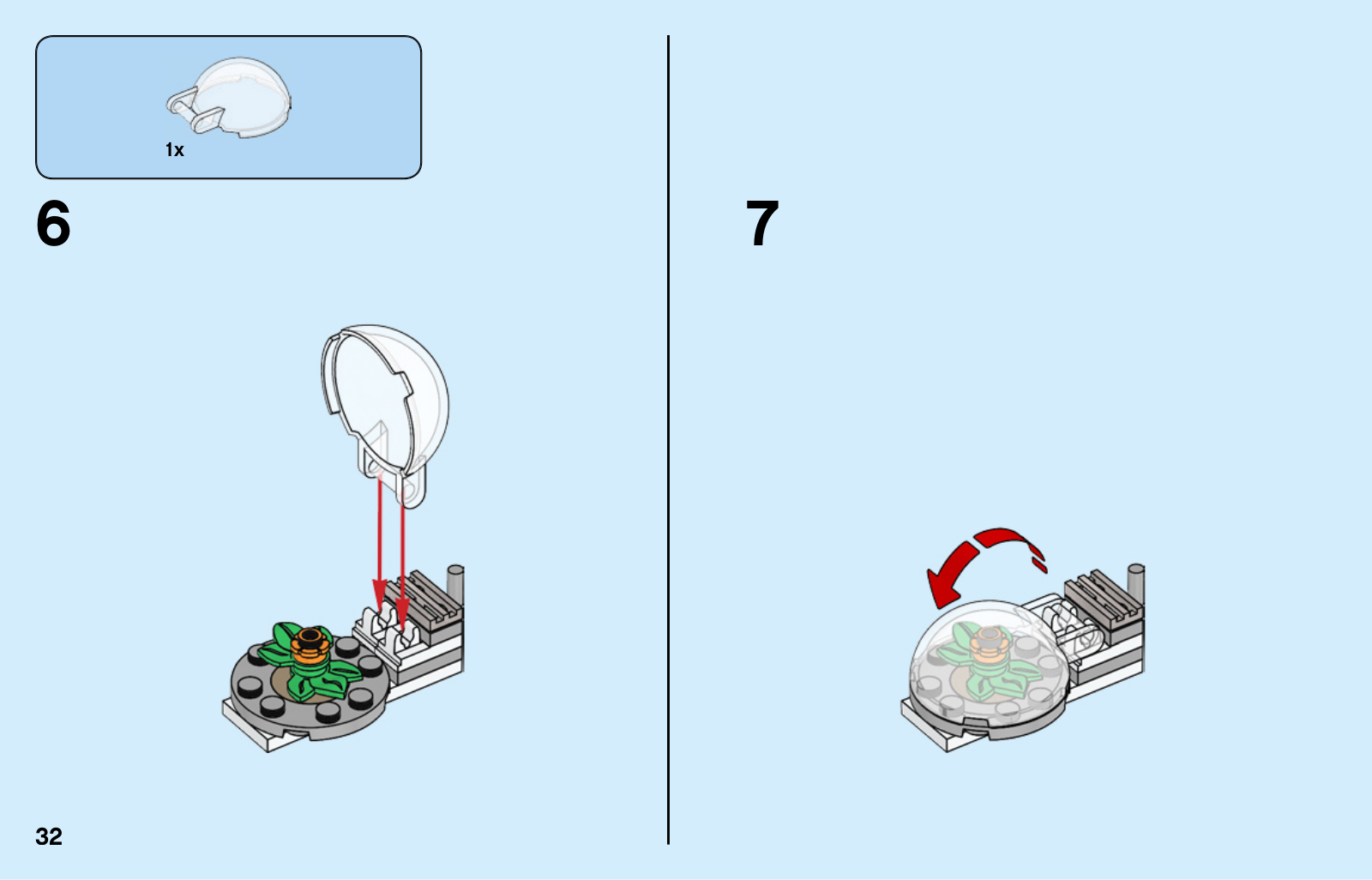 1x

6

7

32