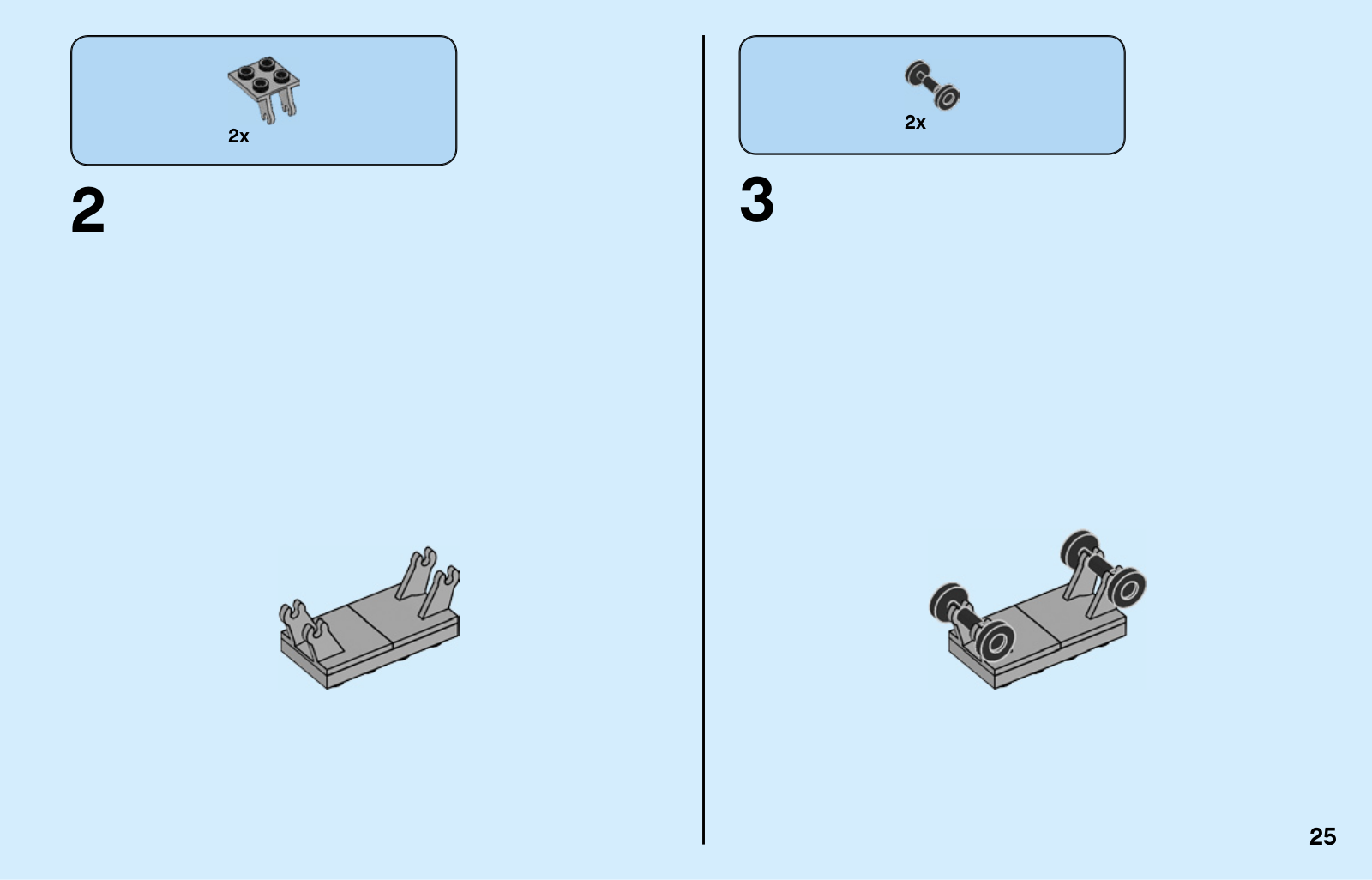 2x

2

2x

3

25