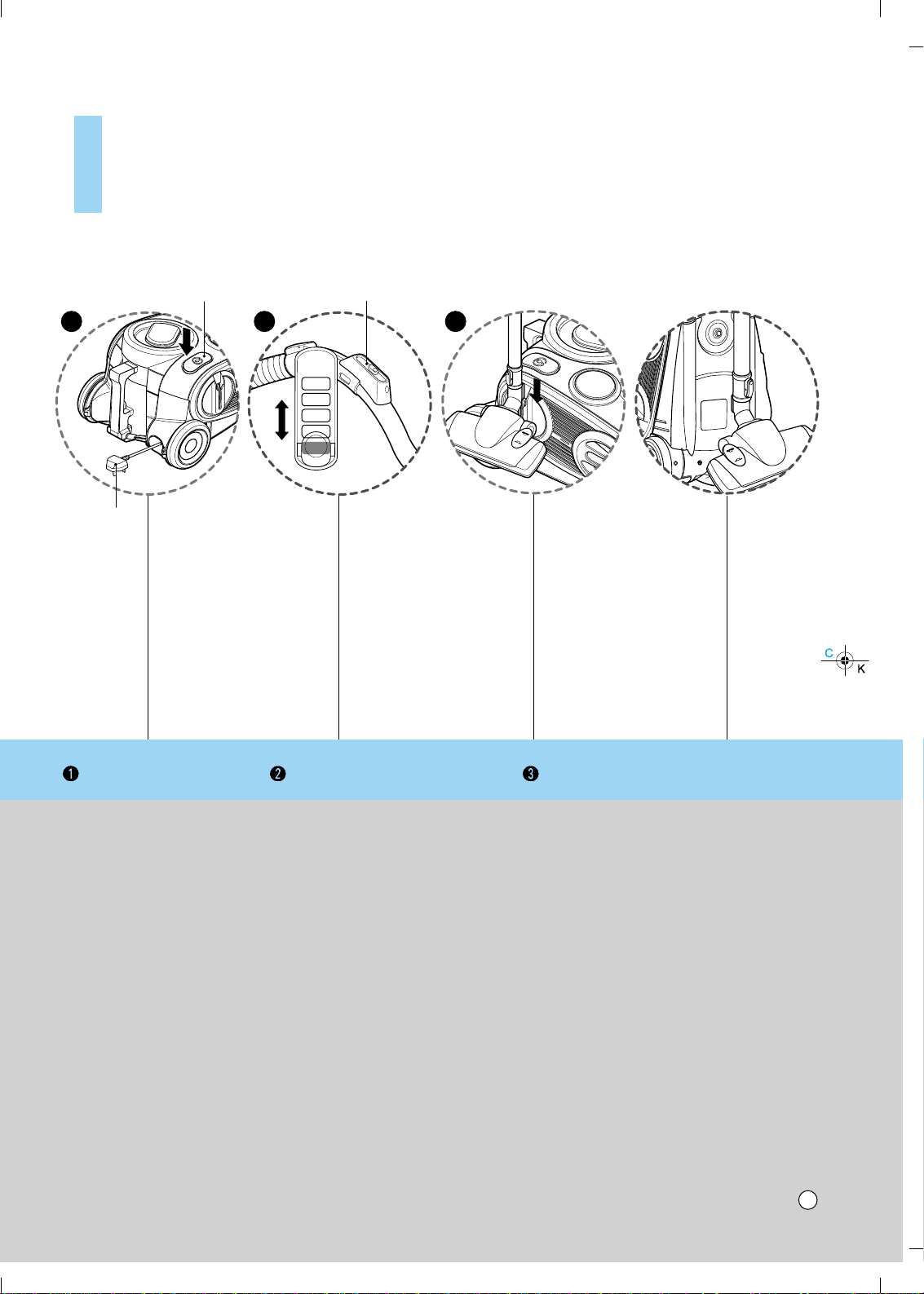 C
K

❶ ❷ ❸