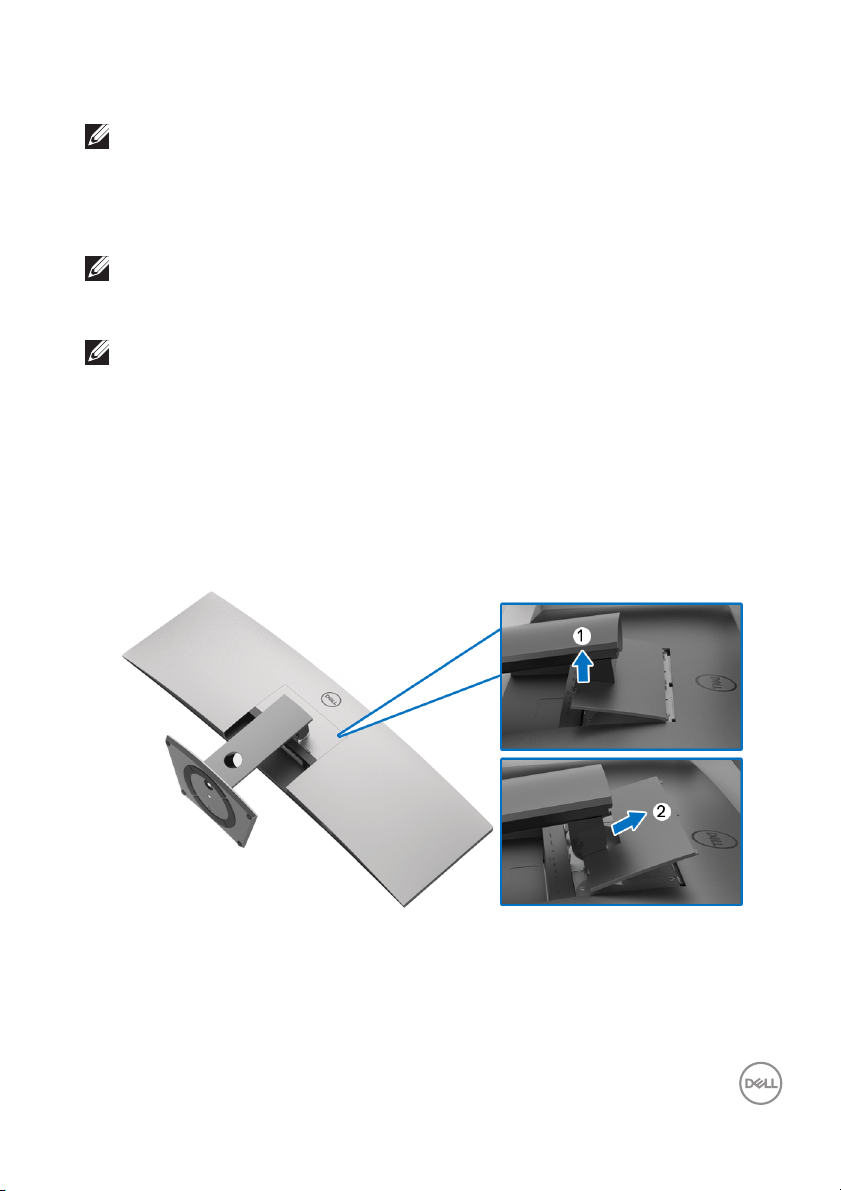 1

2

DELL