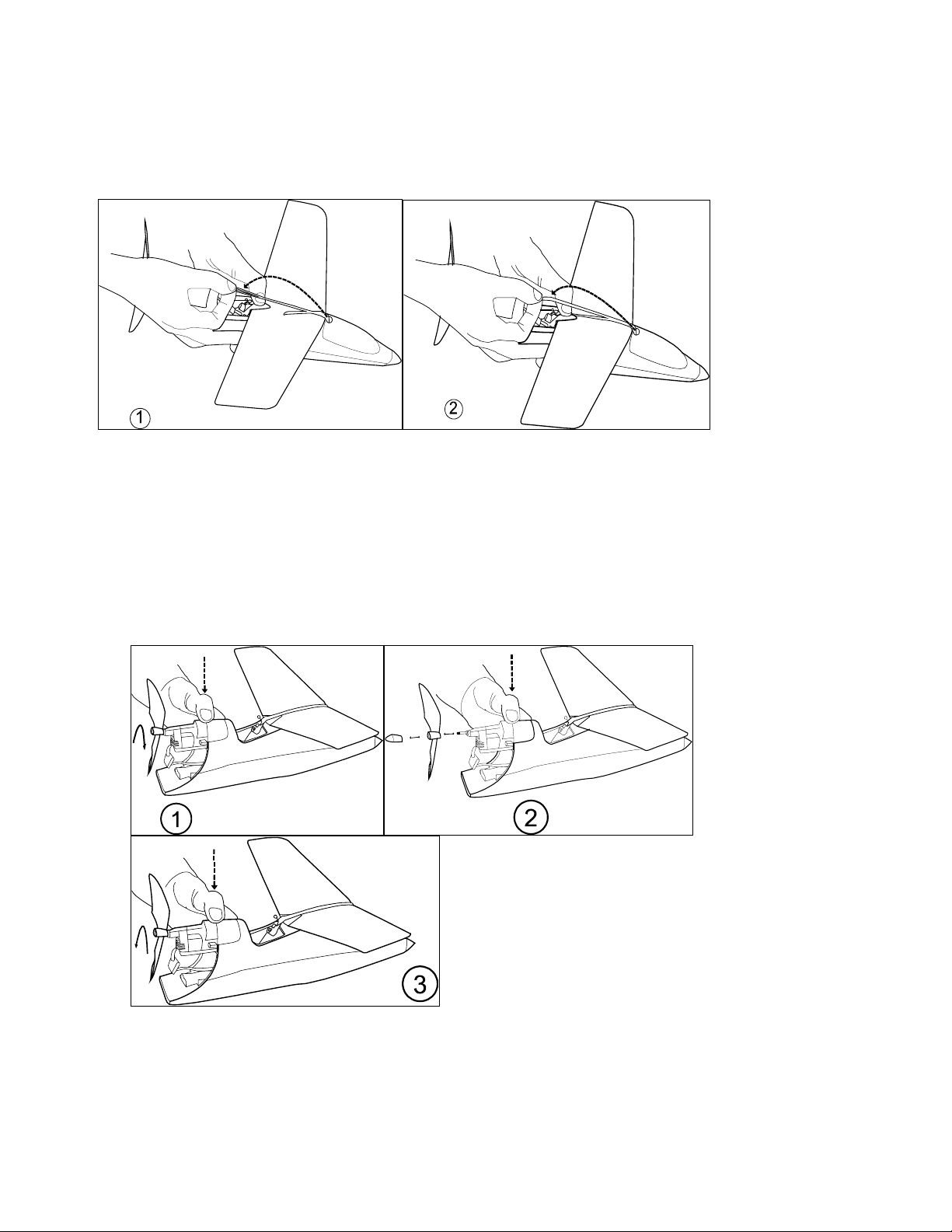 1

2

1

2

3