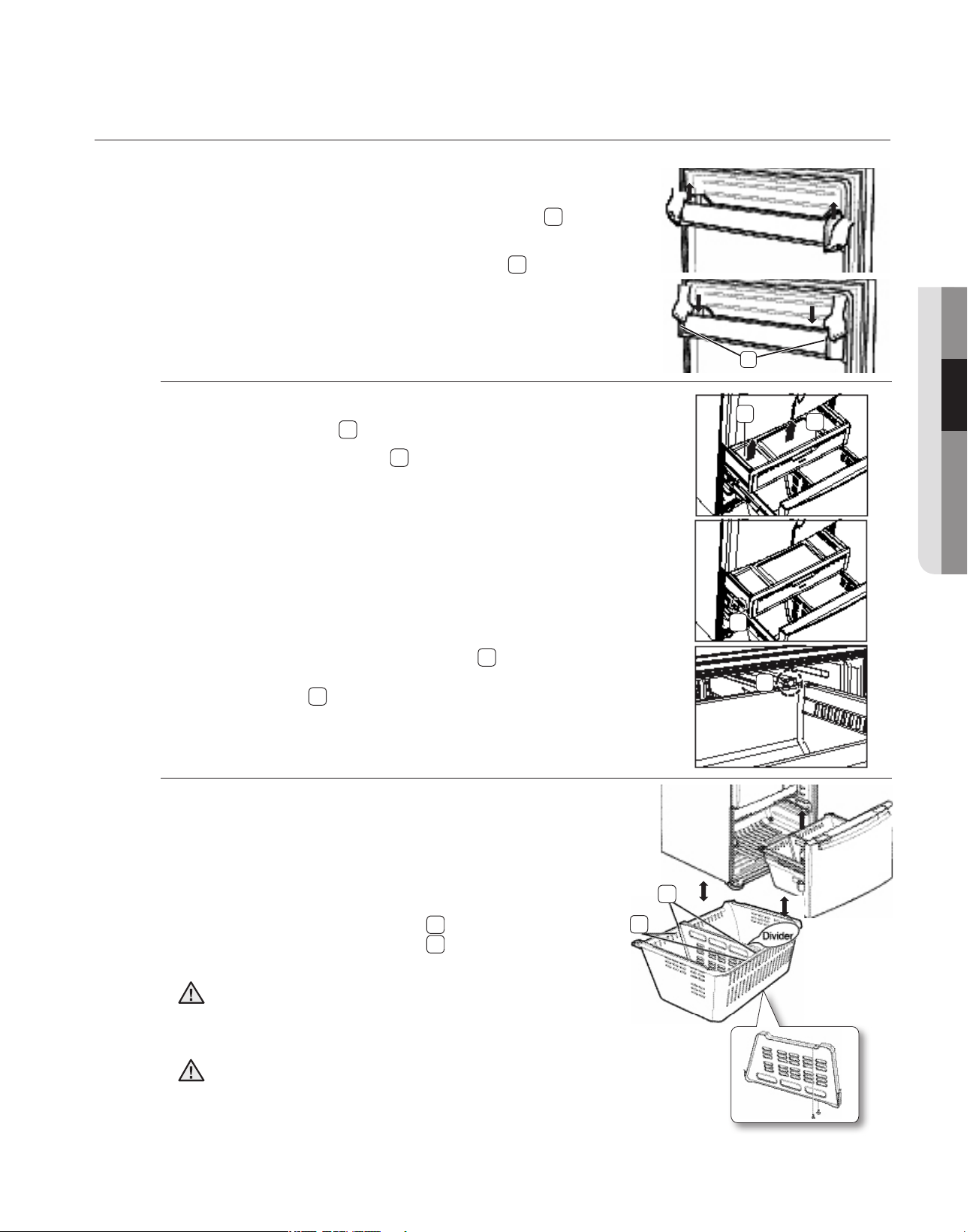 Divider