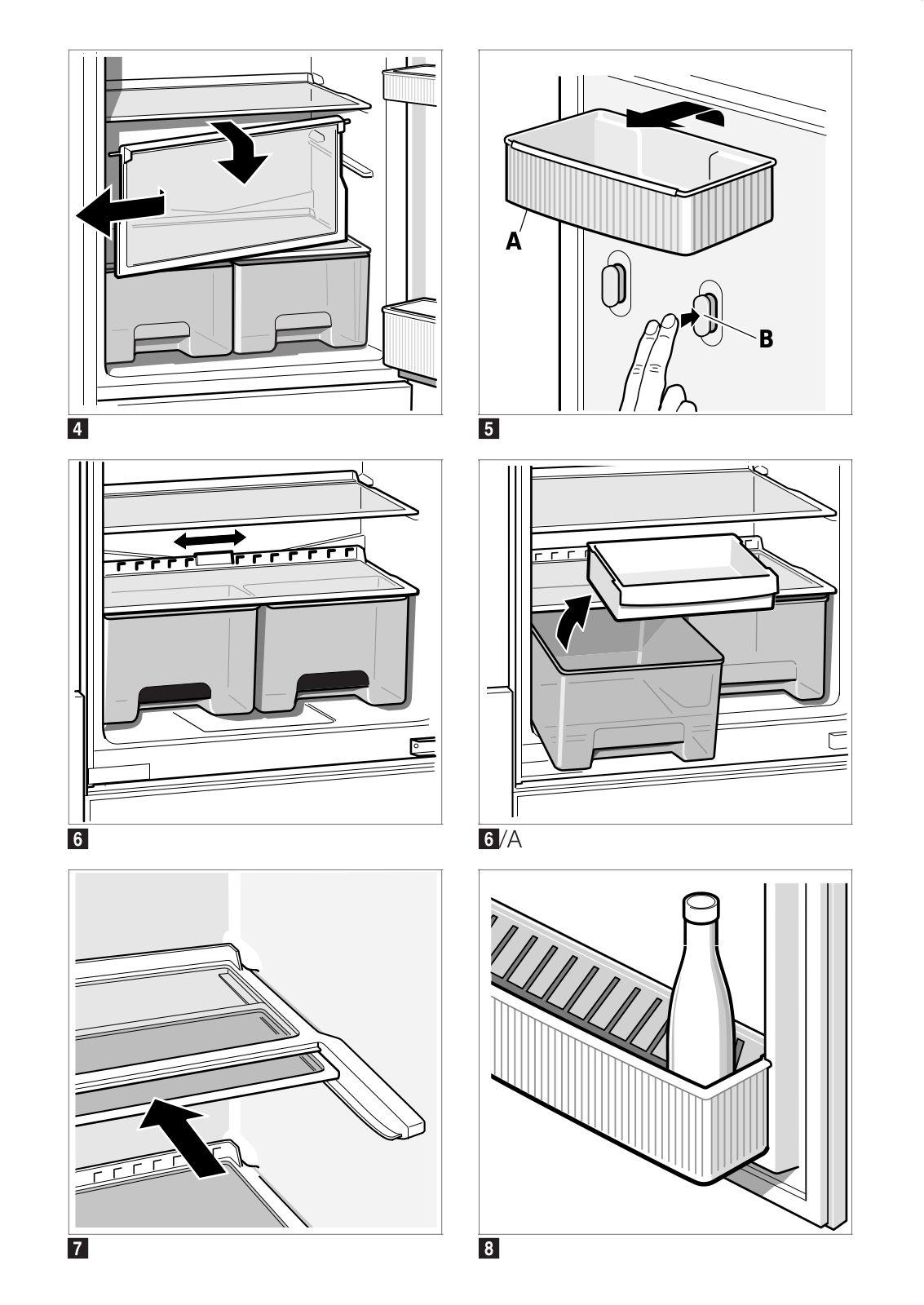 4

A

B

5

6

6/A

7

8