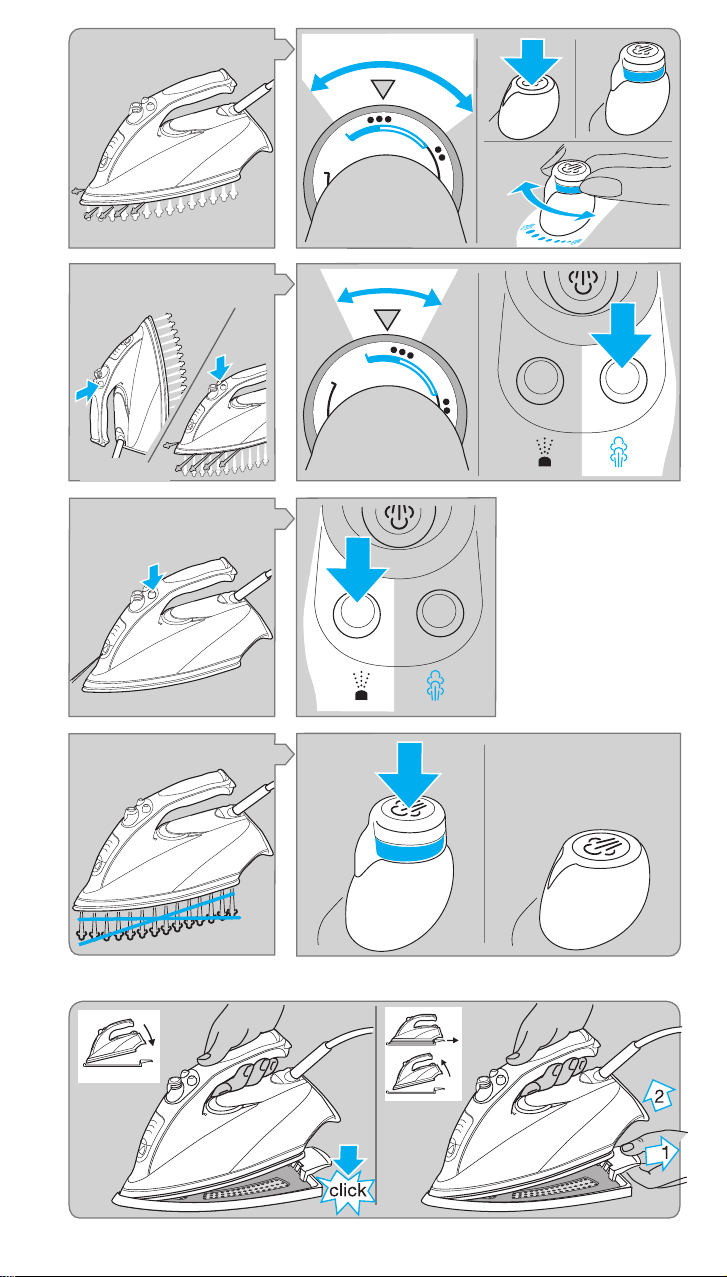 click

2

1