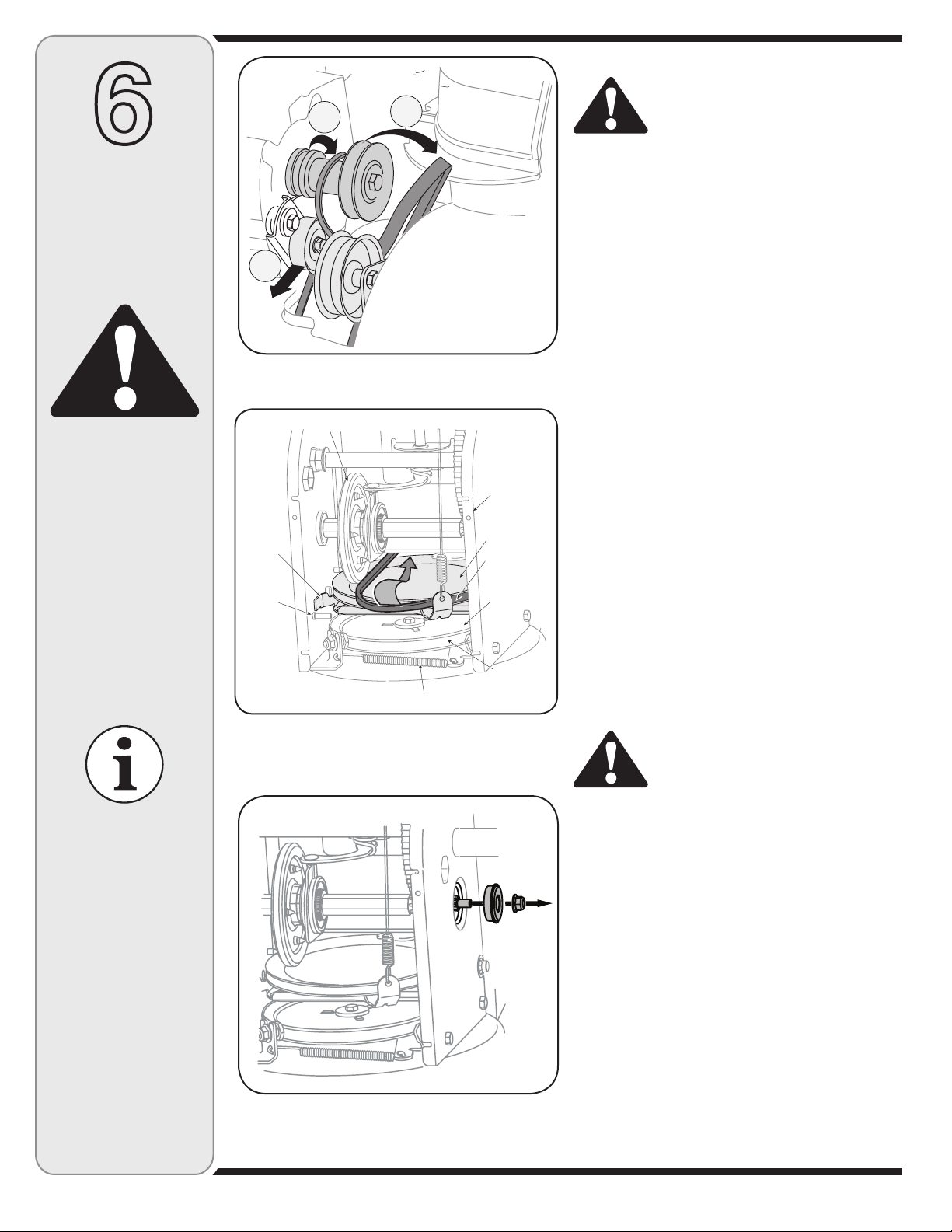 6