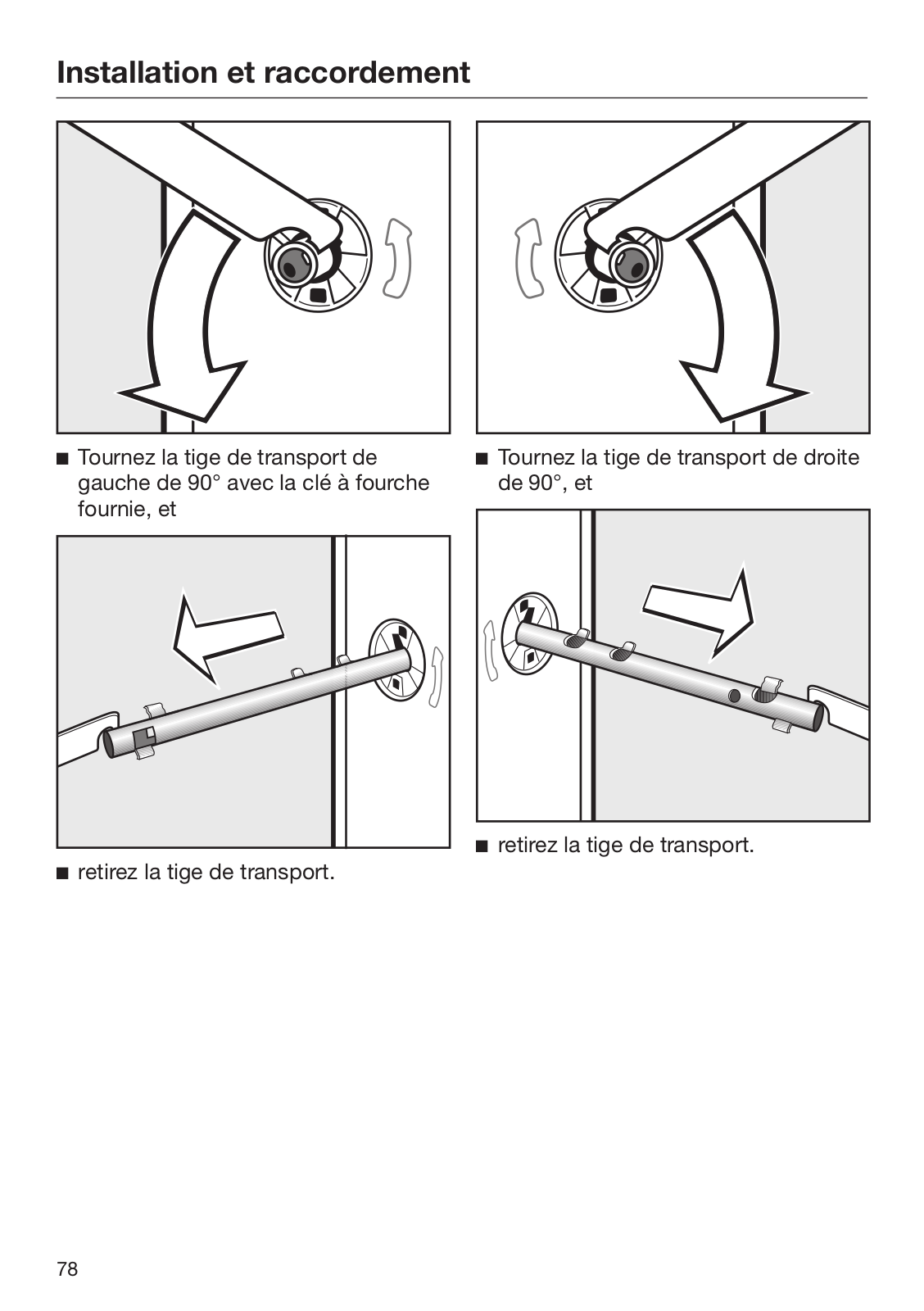 Installation et raccordement

■ Tournez la tige de transport de gauche de 90° avec la clé à fourche fournie, et

■ retirez la tige de transport.

■ Tournez la tige de transport de droite de 90°, et

■ retirez la tige de transport.

78