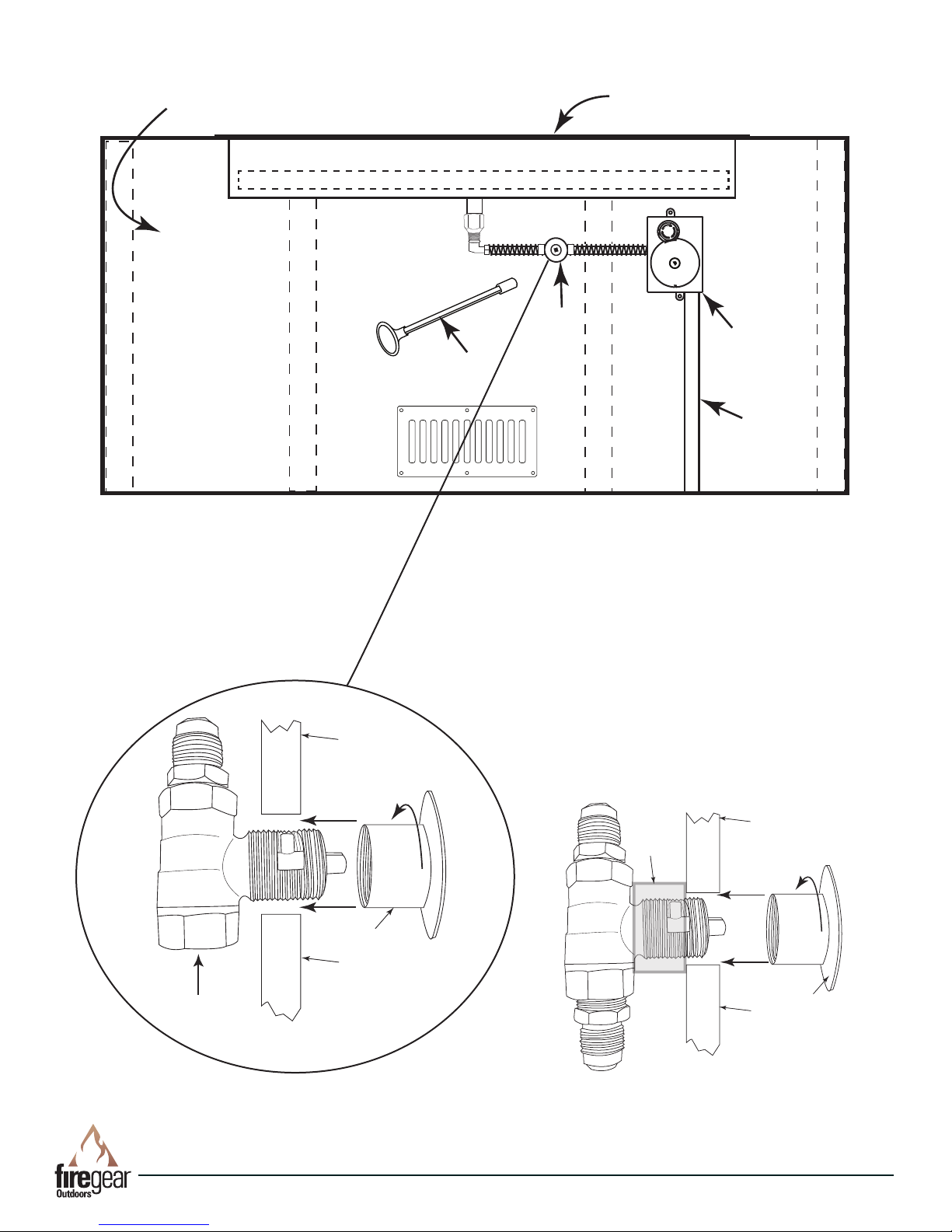 firegear
Outdoors