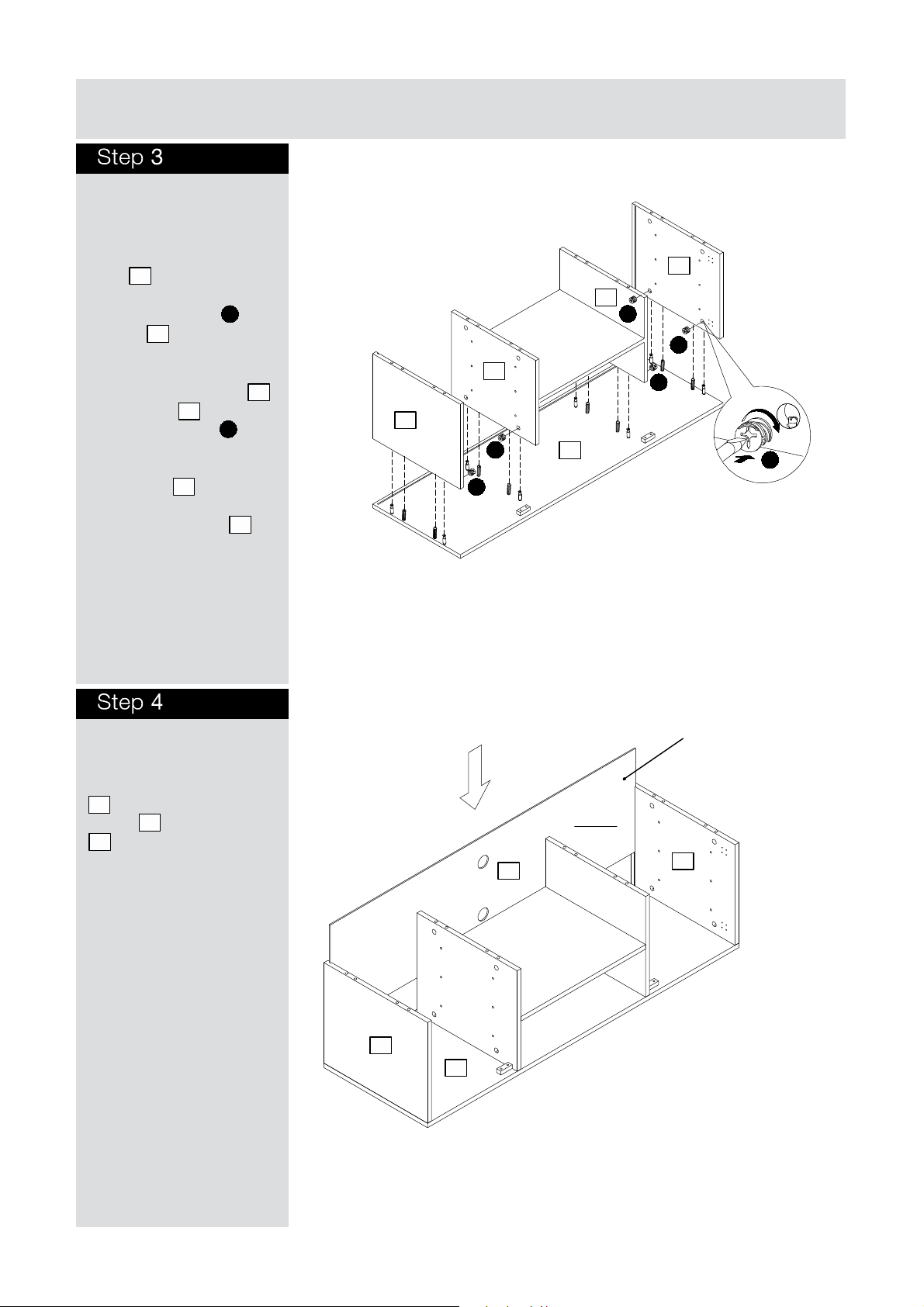 Step 3

Step 4