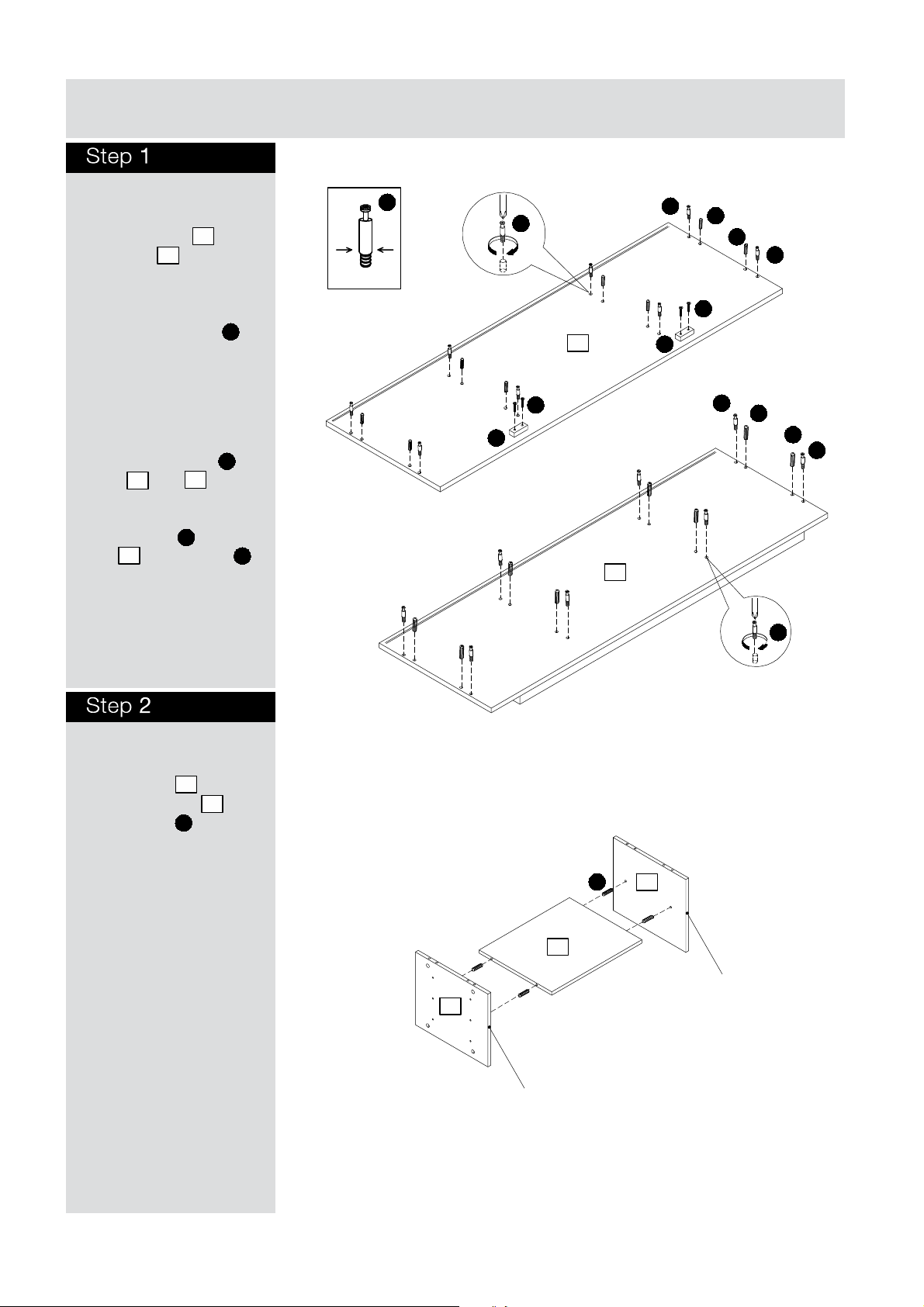 Step 1

Step 2