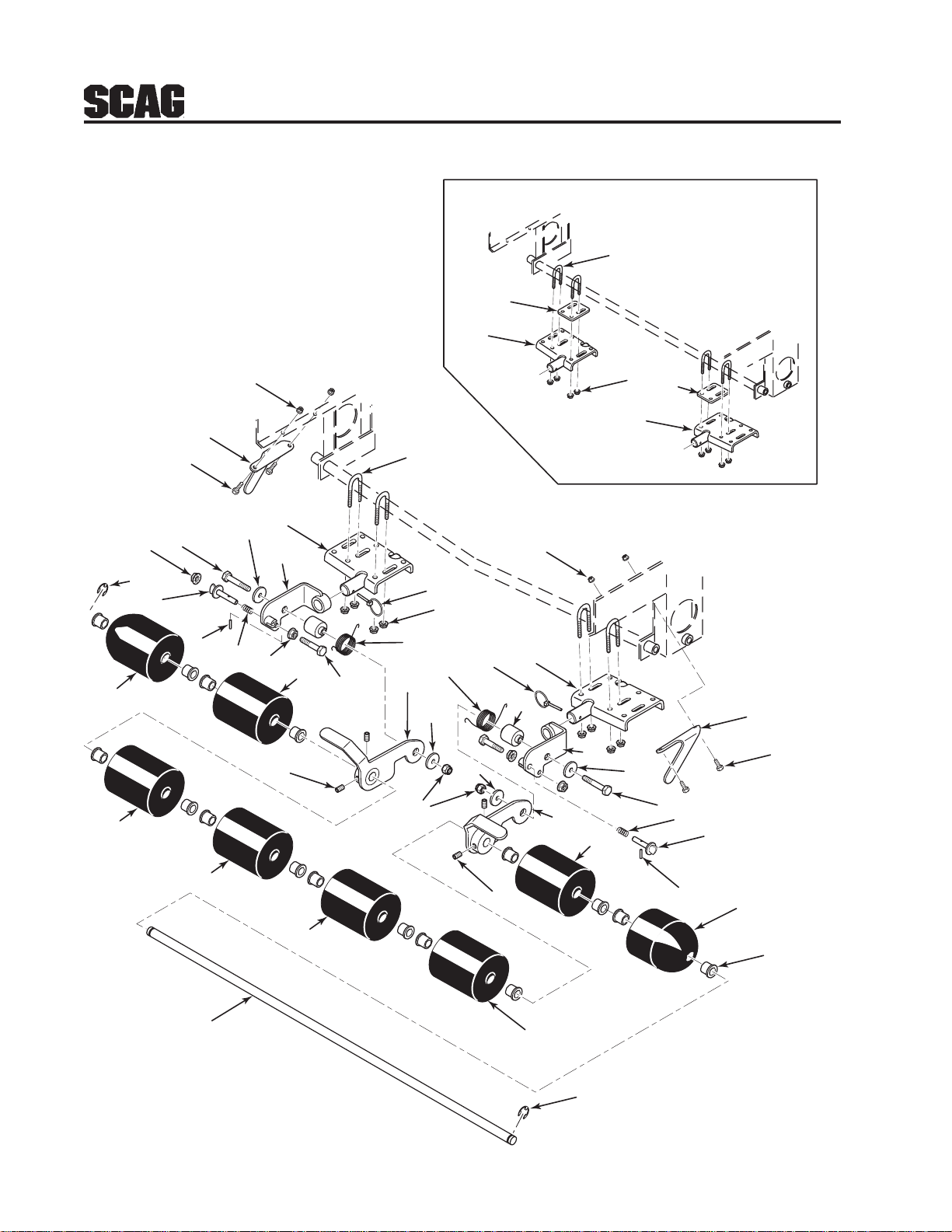 SCAG