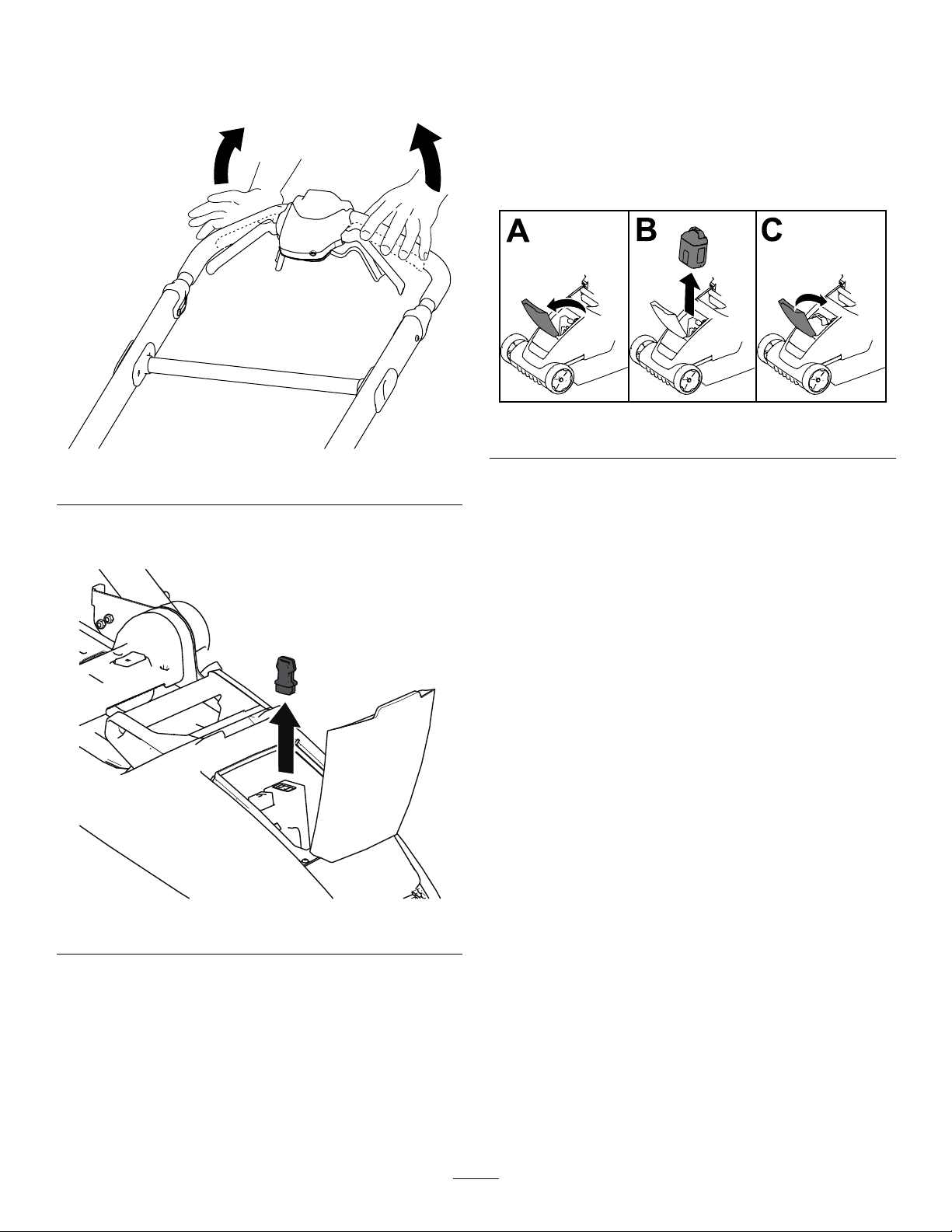 A

B

C