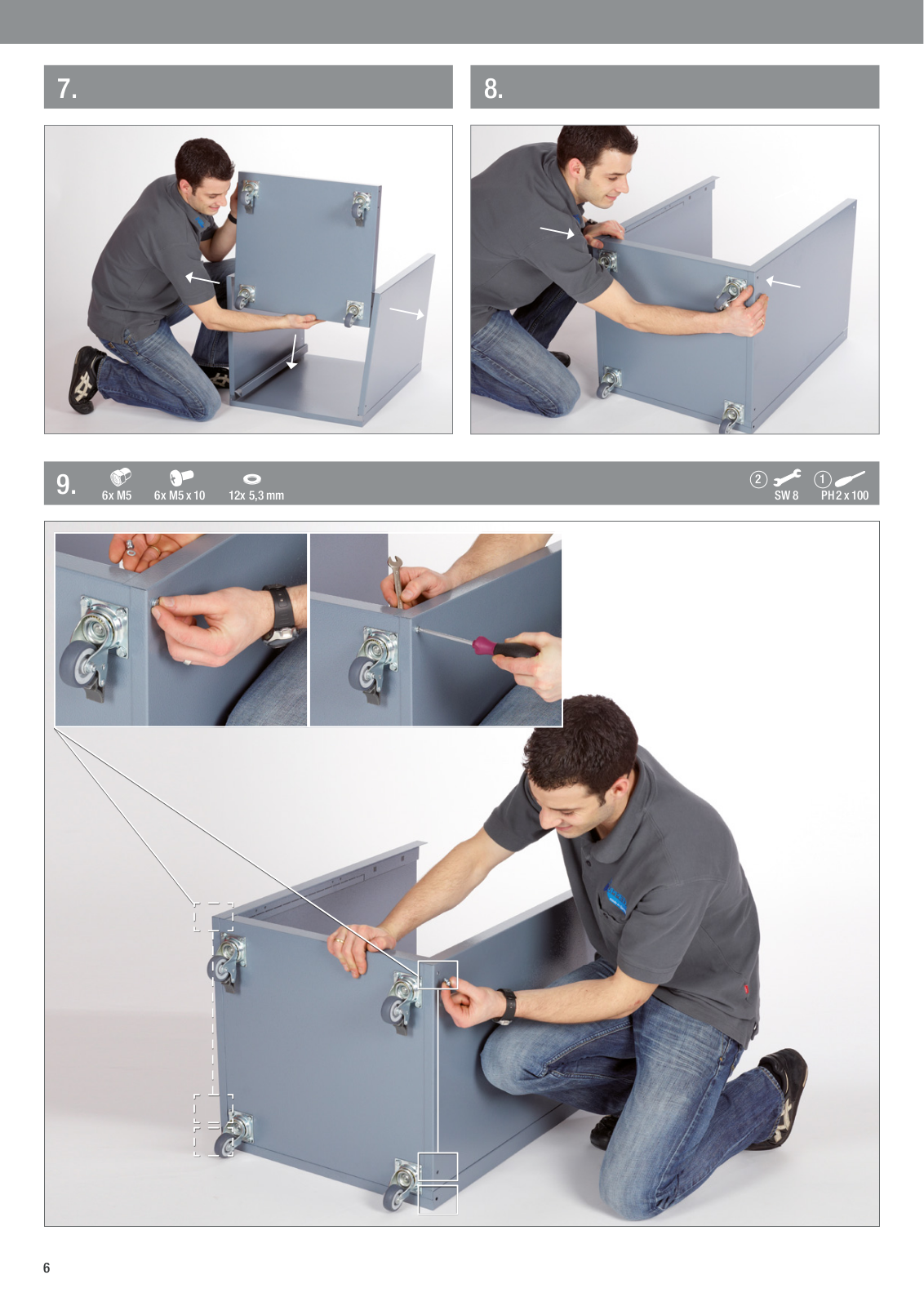 7.

8.

9. 6x M5 6x M5 x 10 12x 5,3 mm ② SW 8 ① PH 2 x 100

6