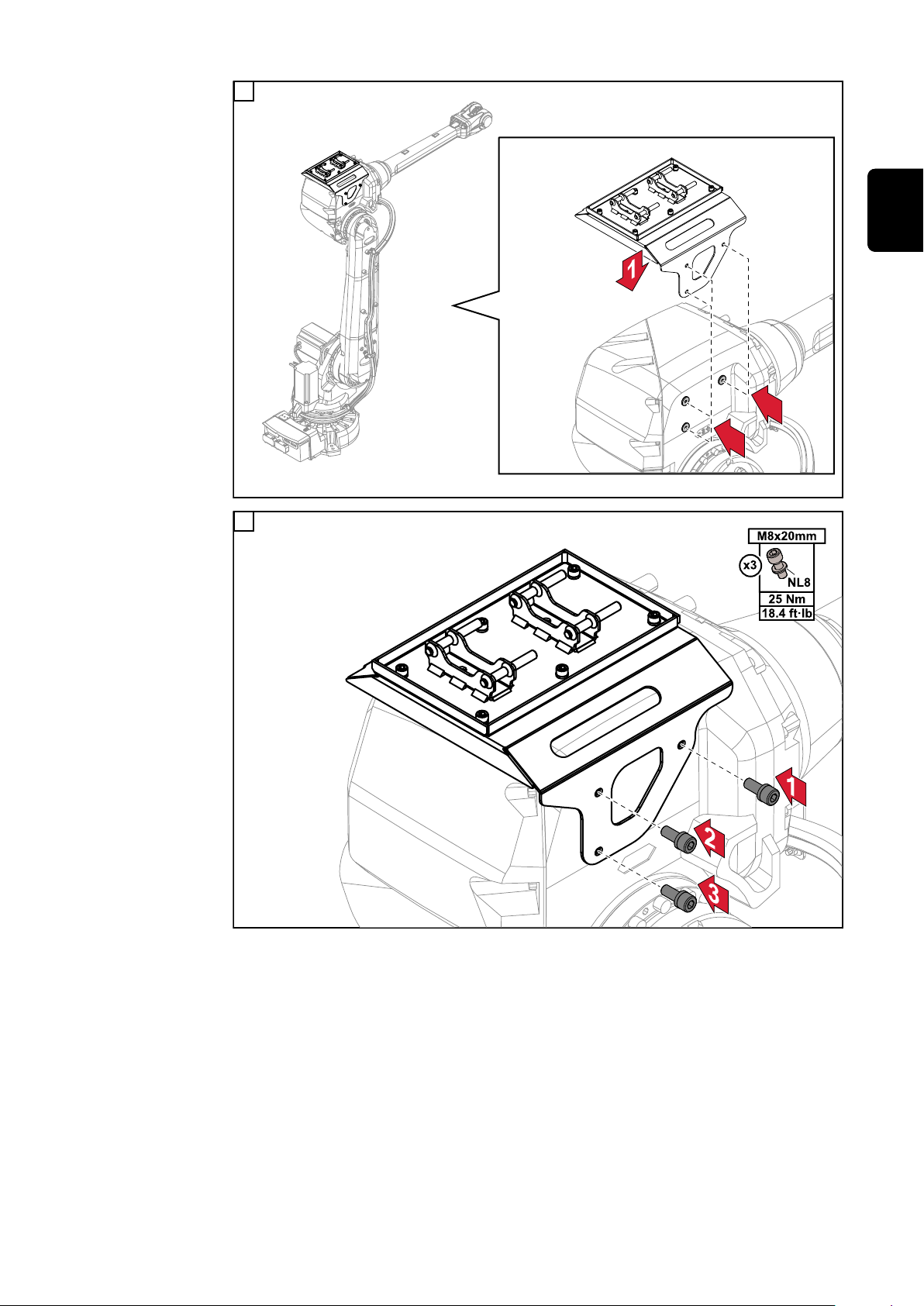 1

M8x20mm
x3
NL8
25 Nm
18.4 ft·lb
1
2
3