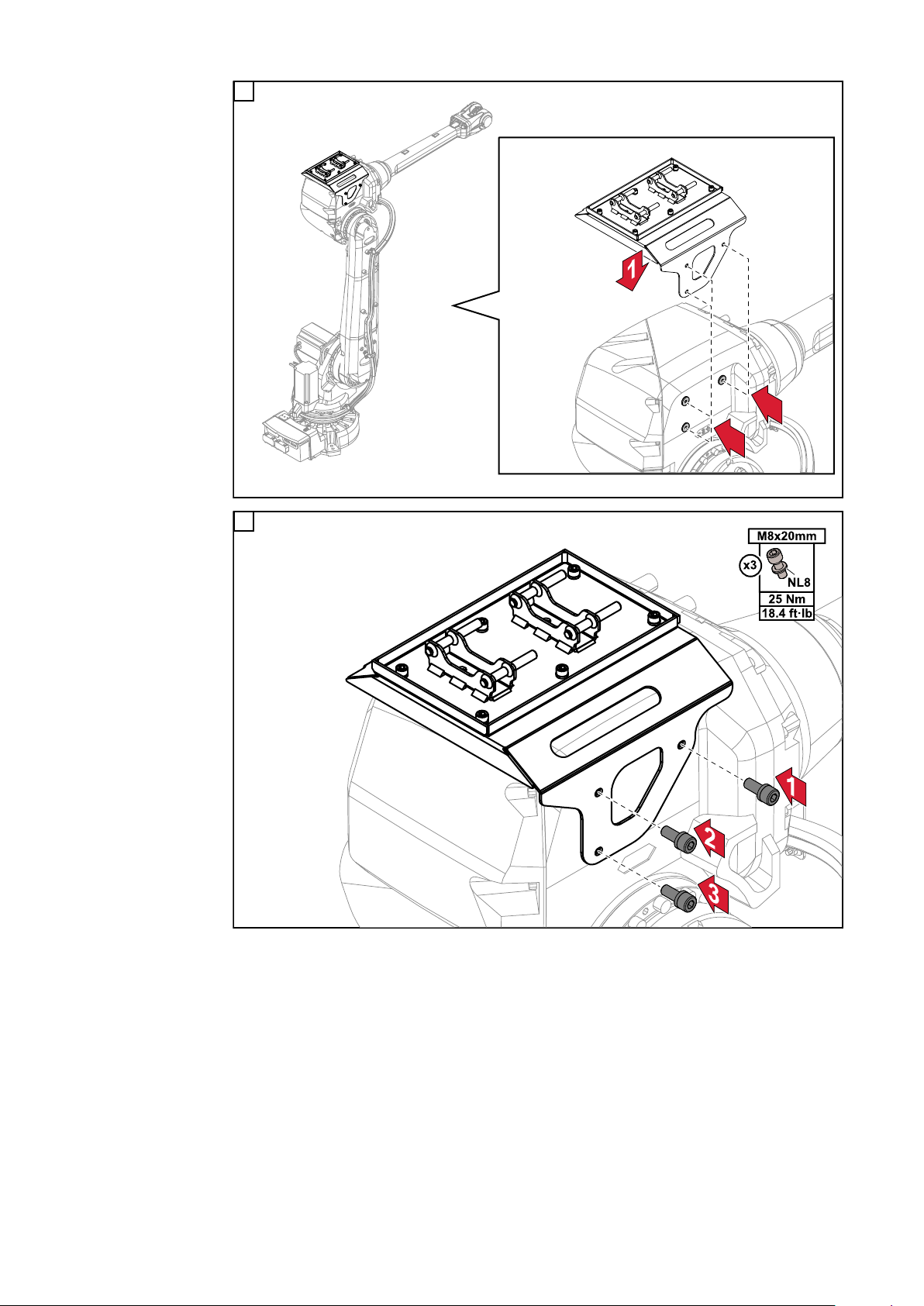 1

M8x20mm
x3
NL8
25 Nm
18.4 ft·lb
1
2
3