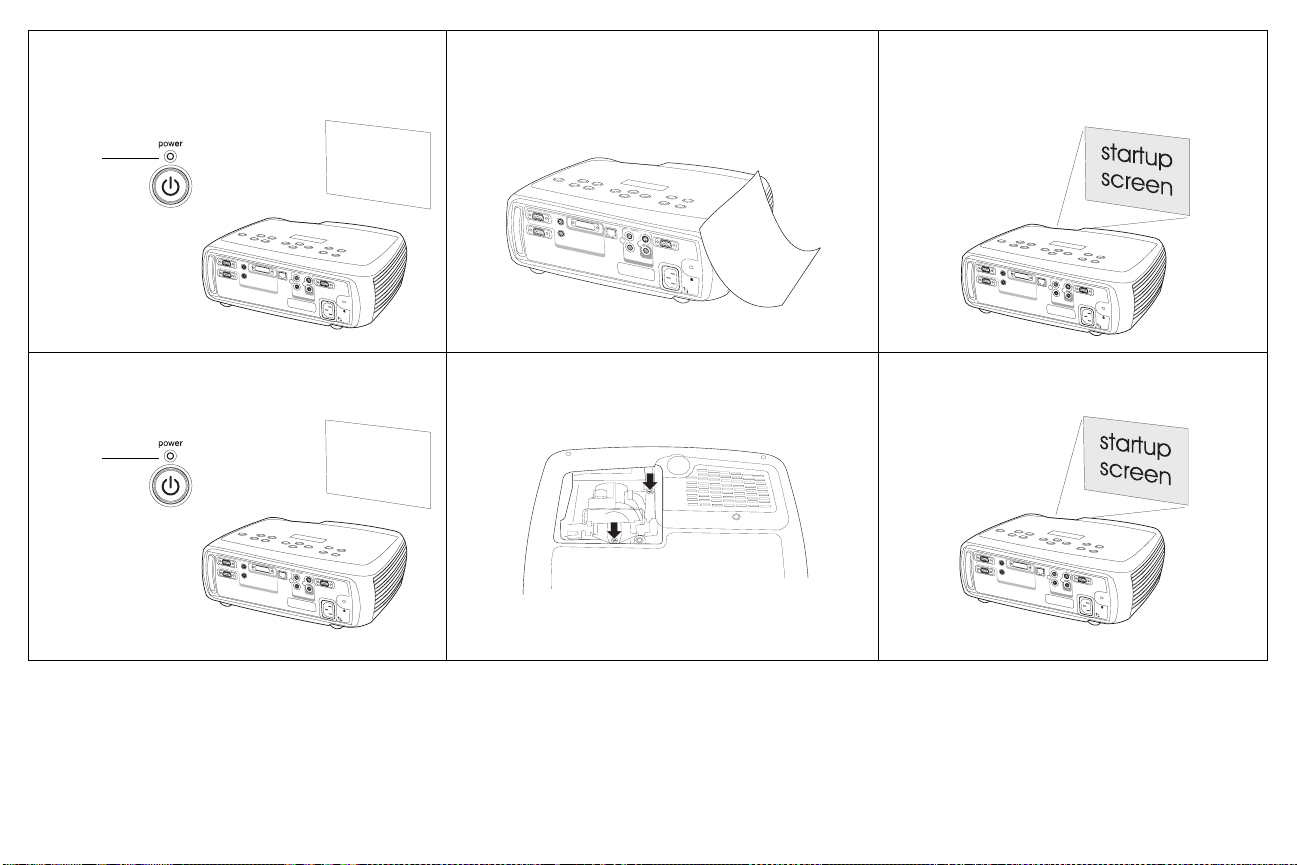 power

startup screen

power

startup screen