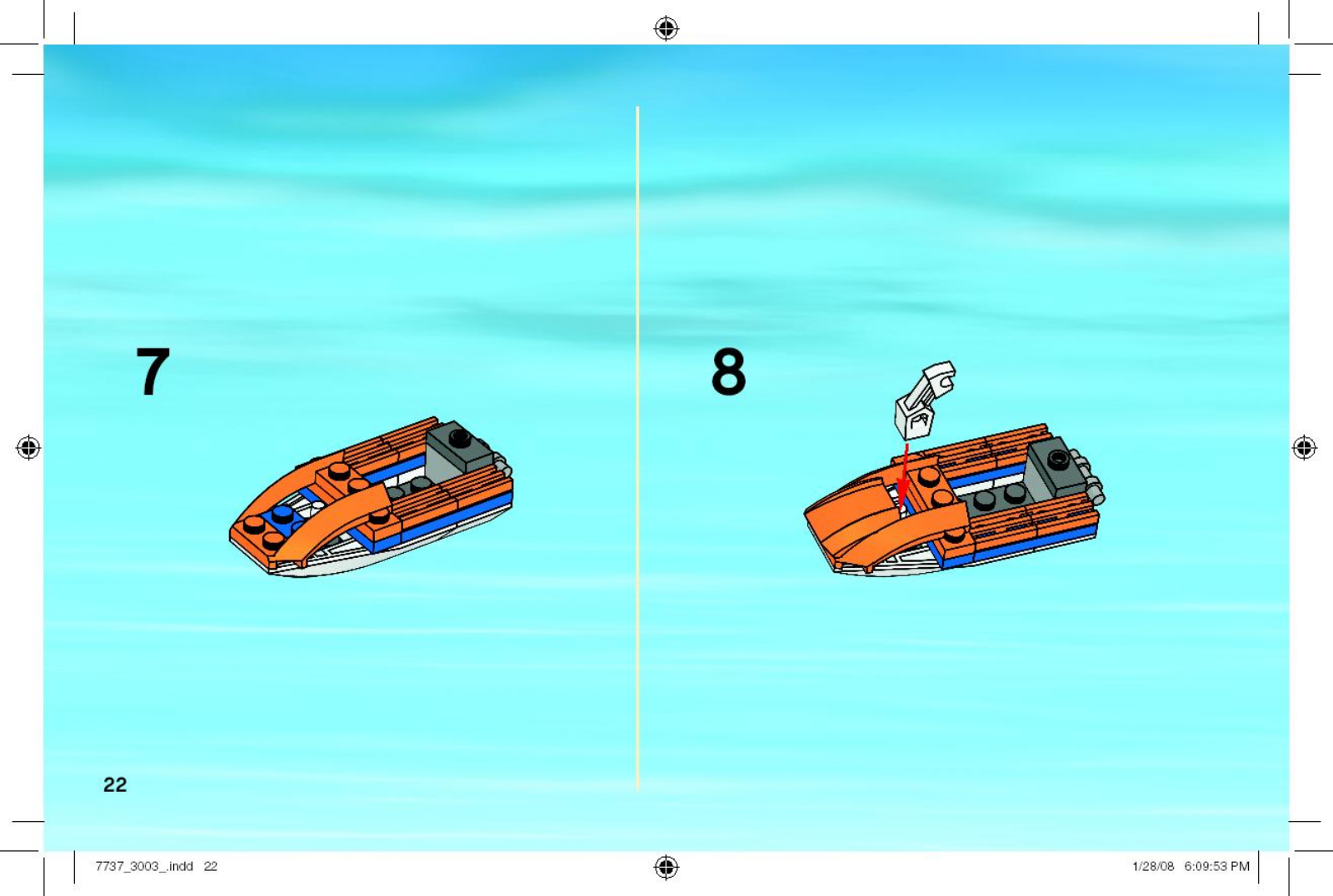 7

8

22

7737_3003_.indd 22

1/28/08 6:09:53 PM