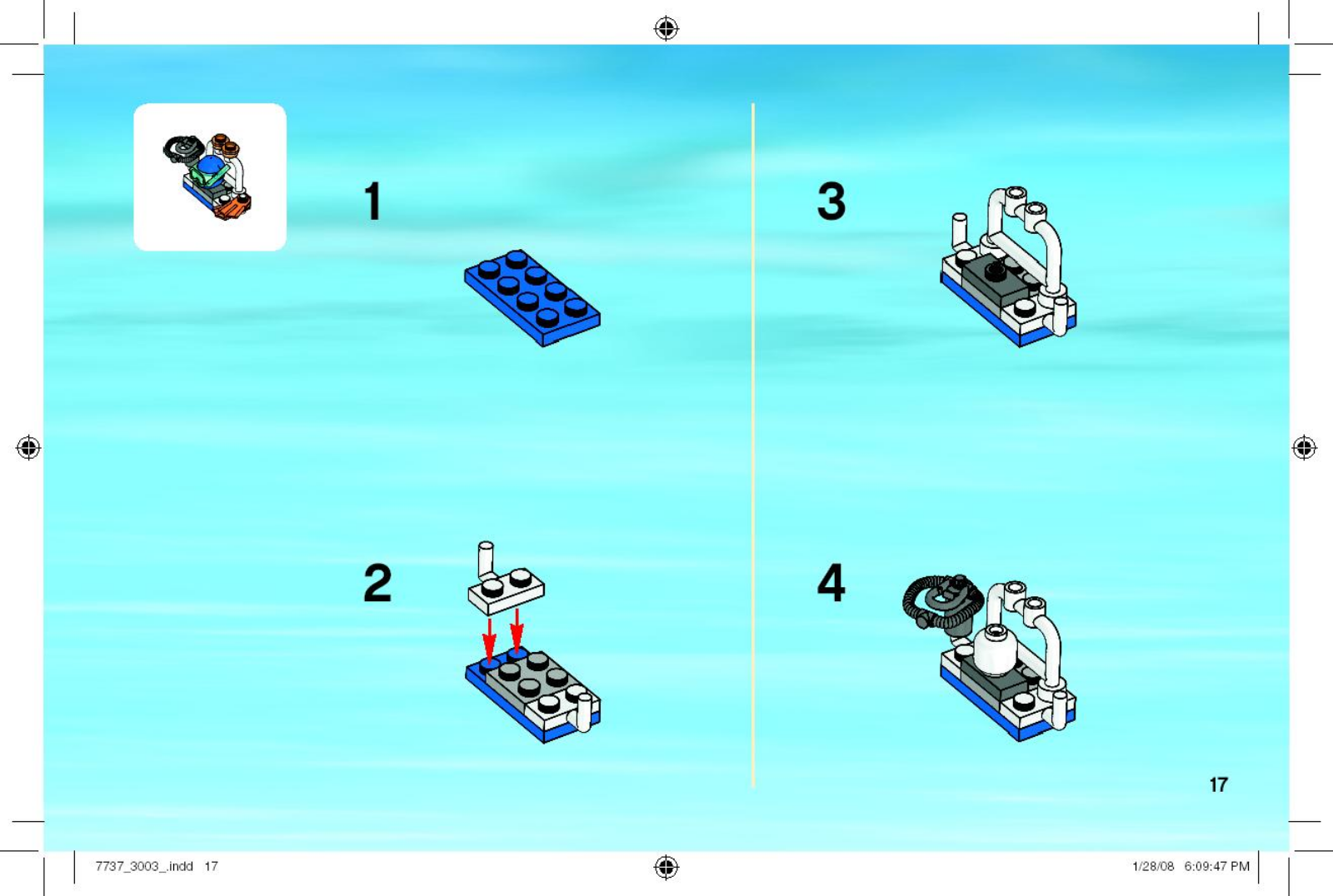 1

2

3

4

17

7737_3003_.indd 17

1/28/08 6:09:47 PM