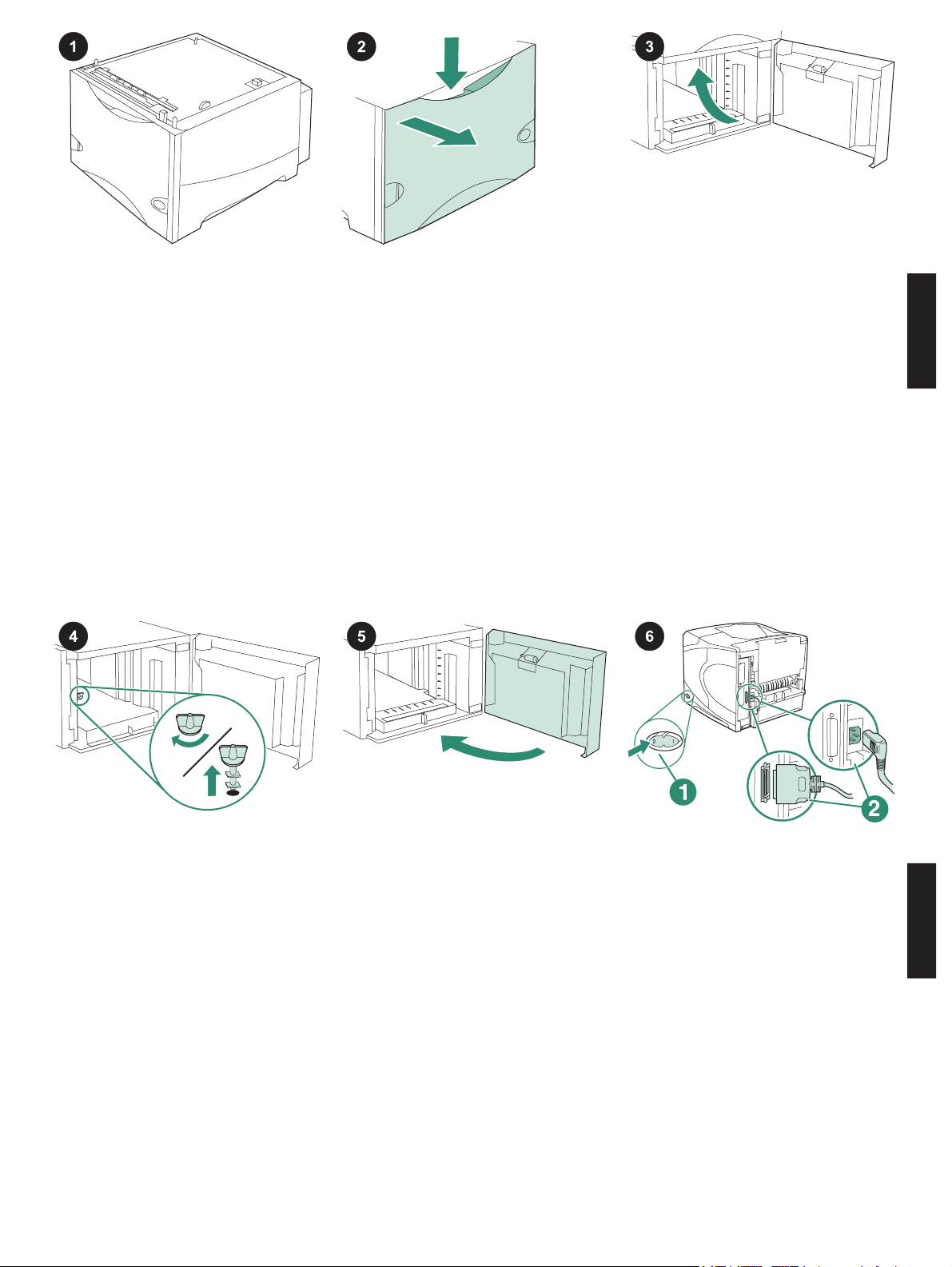 1

2

3

4

5

6

1

2