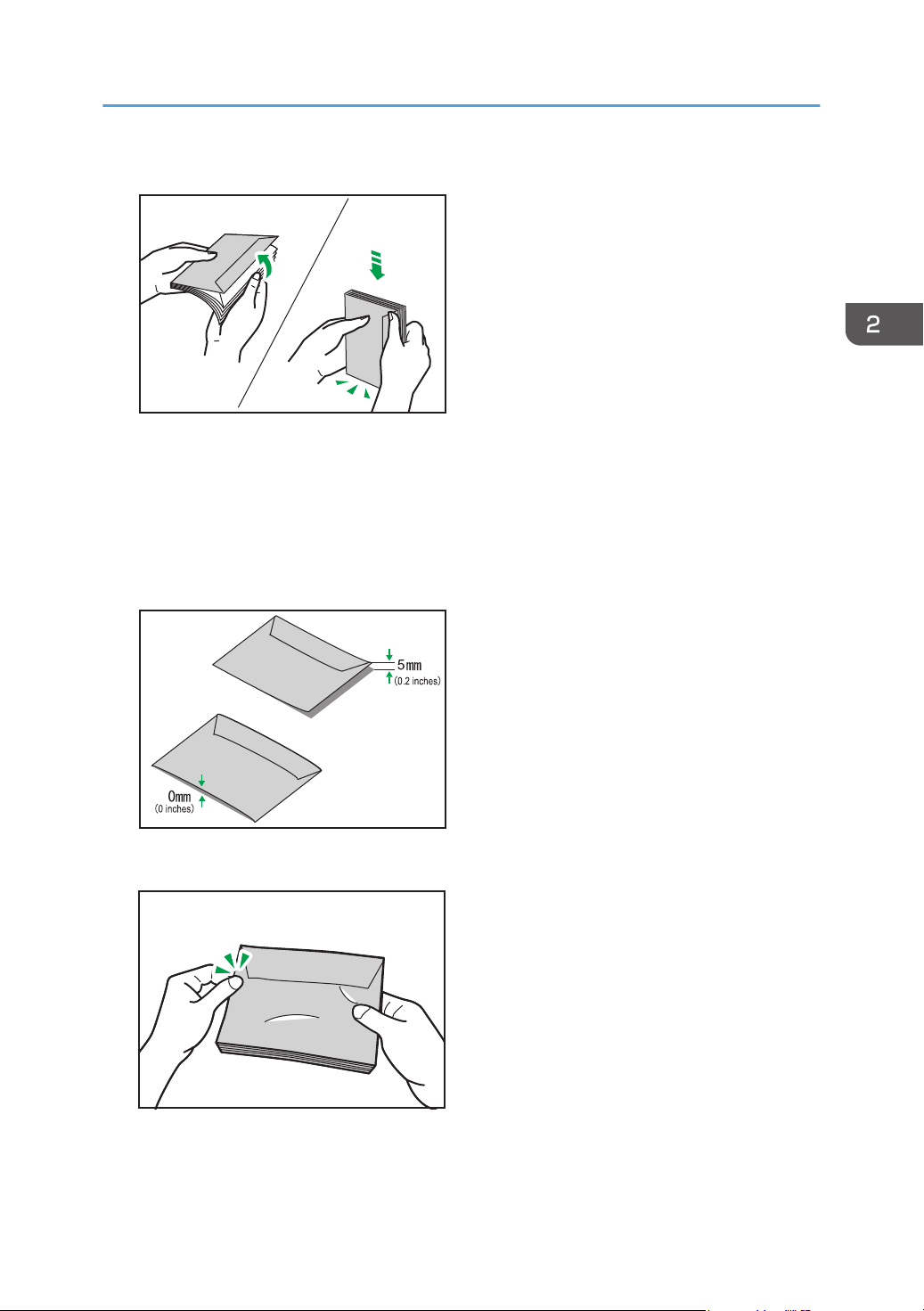 2

5mm
(0.2 inches)

0mm
(0 inches)