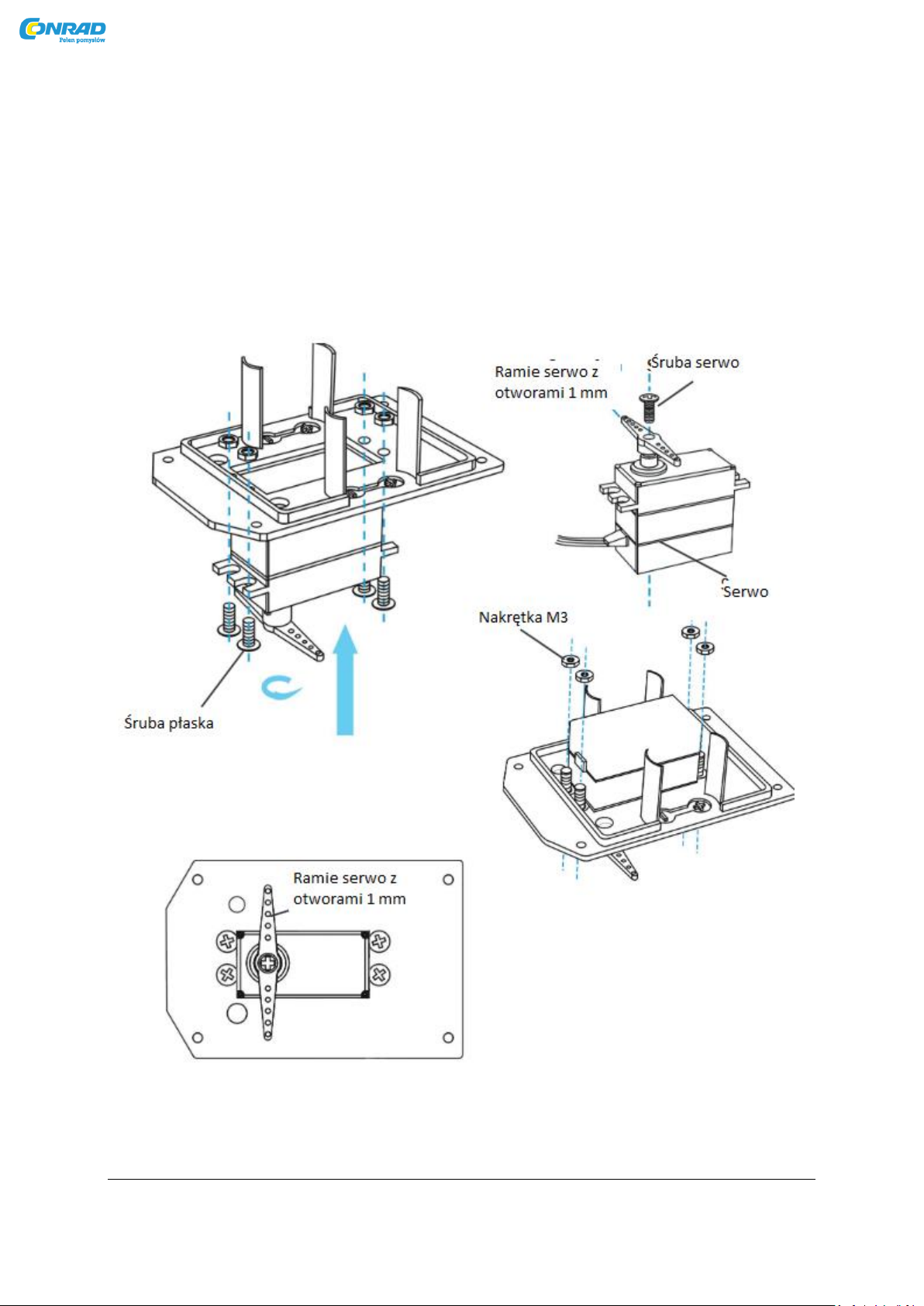 CONRAD
Pełen pomysłów

Ramie serwo z otworami 1 mm

Śruba serwo

Serwo

Nakrętka M3

Śruba płaska

Ramie serwo z otworami 1 mm