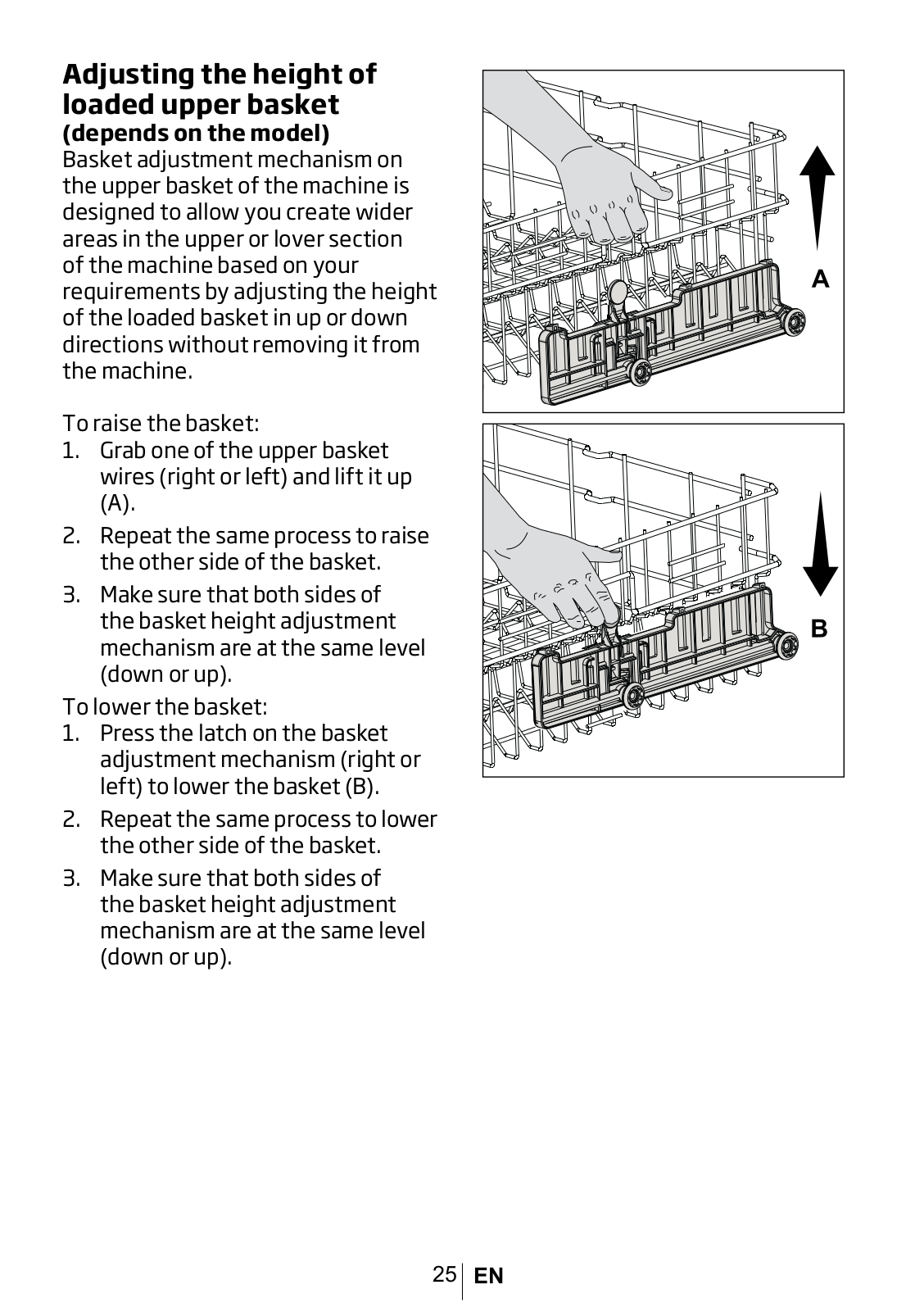 Adjusting the height of loaded upper basket
(depends on the model)
Basket adjustment mechanism on the upper basket of the machine is designed to allow you create wider areas in the upper or lover section of the machine based on your requirements by adjusting the height of the loaded basket in up or down directions without removing it from the machine.

To raise the basket:
1. Grab one of the upper basket wires (right or left) and lift it up (A).
2. Repeat the same process to raise the other side of the basket.
3. Make sure that both sides of the basket height adjustment mechanism are at the same level (down or up).

To lower the basket:
1. Press the latch on the basket adjustment mechanism (right or left) to lower the basket (B).
2. Repeat the same process to lower the other side of the basket.
3. Make sure that both sides of the basket height adjustment mechanism are at the same level (down or up).

A

B

25 EN