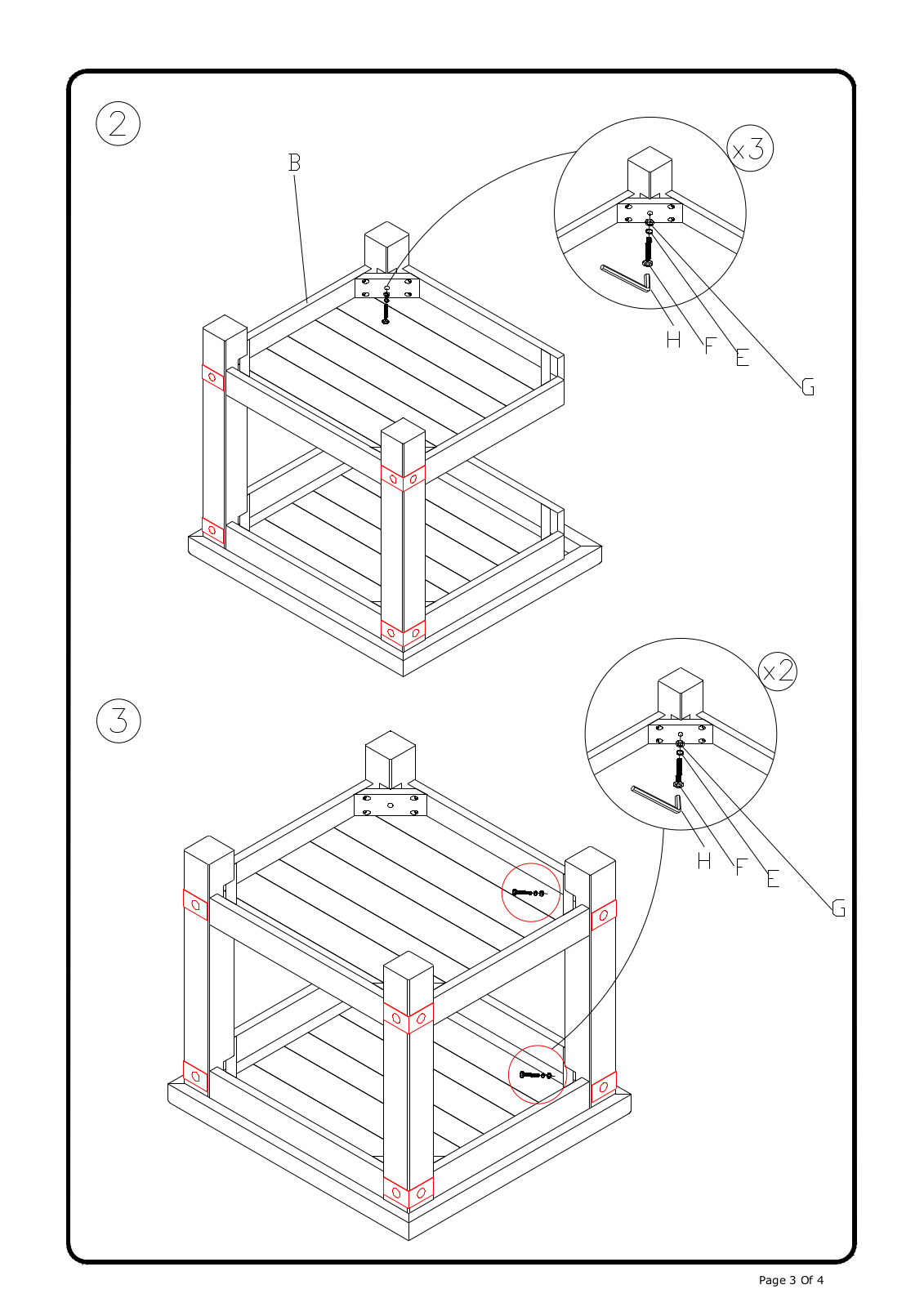 2

B

x3

H F E G

3

x2

H F E G

Page 3 Of 4