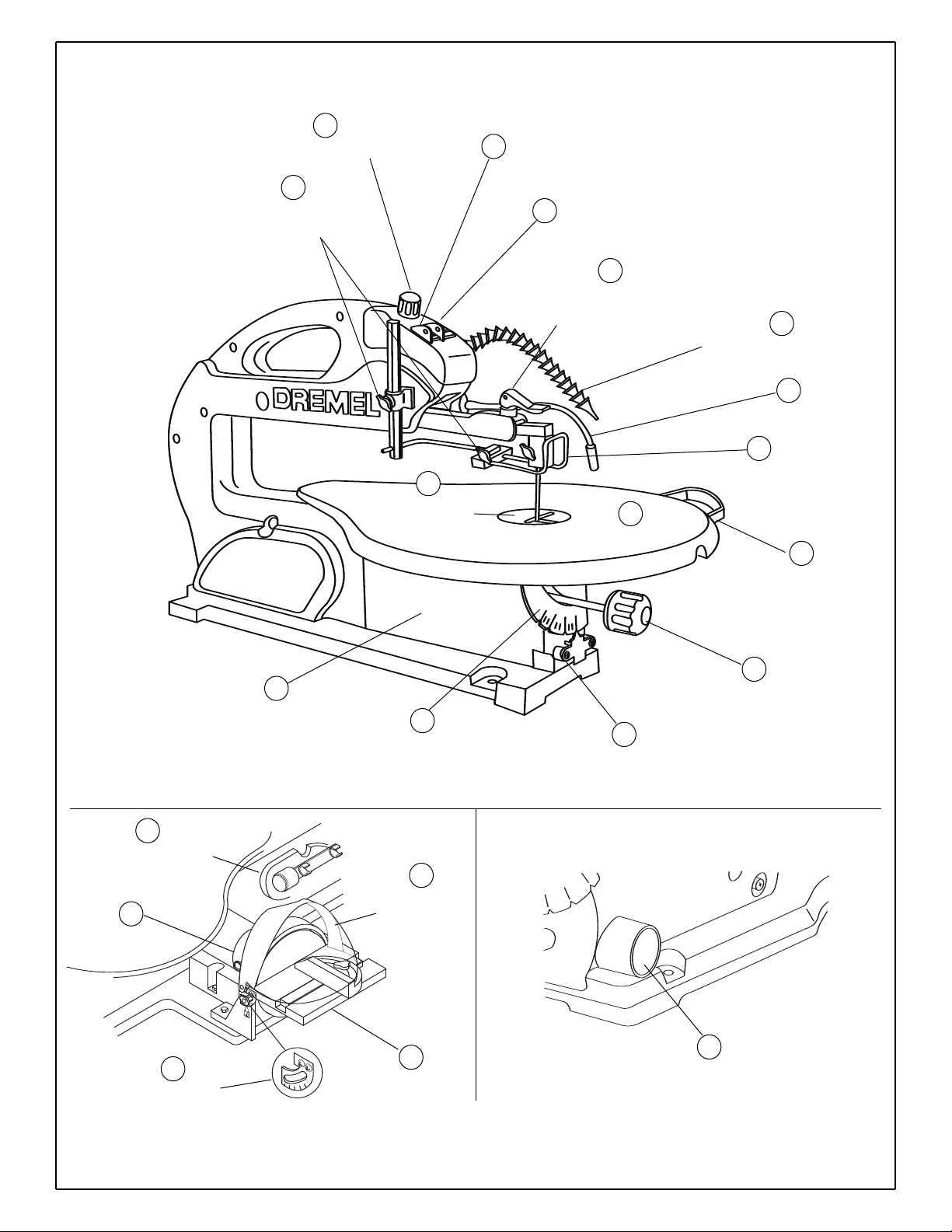 DREMEL