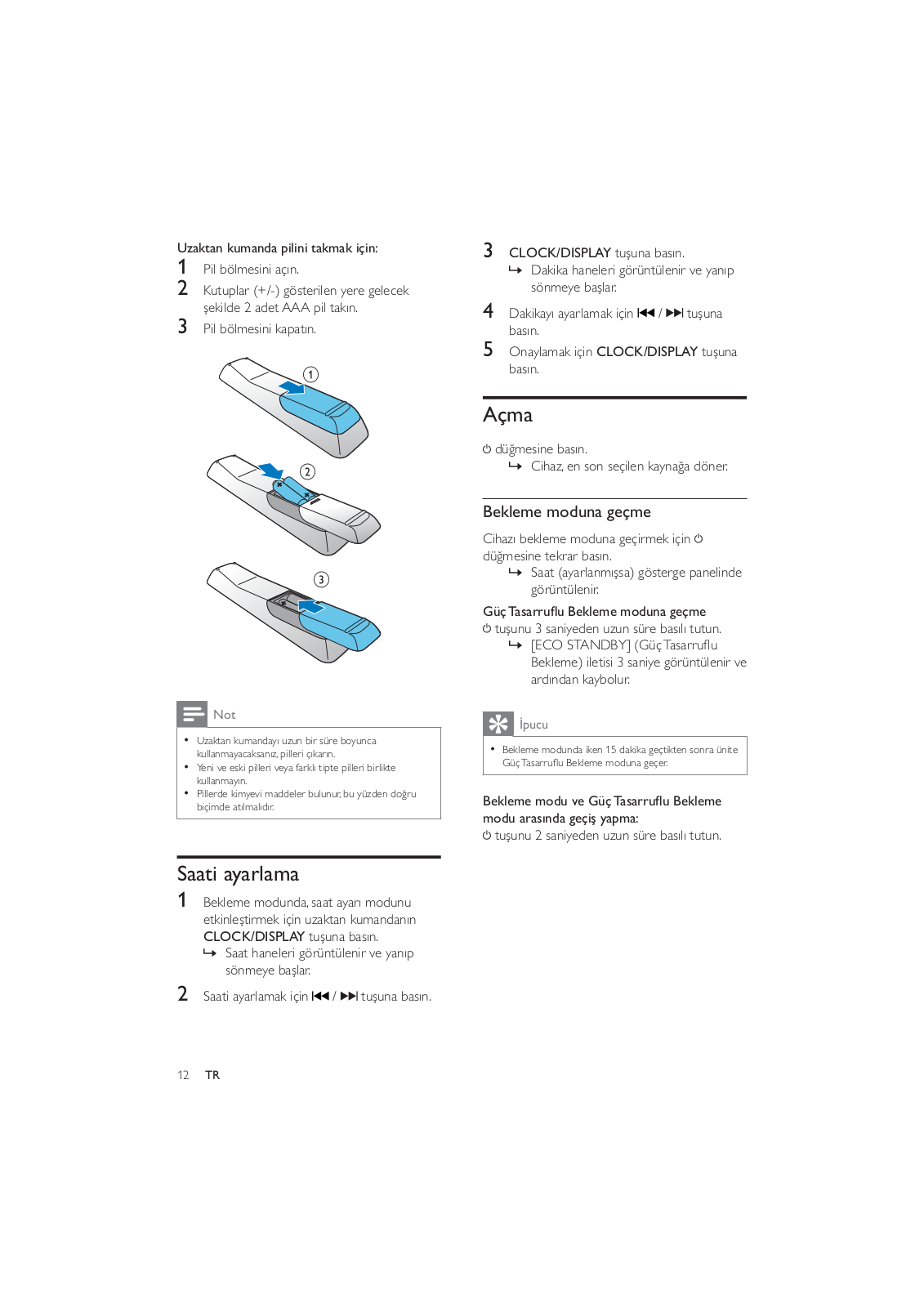 Uzaktan kumanda pilini takmak için:

1 Pil bölmesini açın.

2 Kutuplar (+/-) gösterilen yere gelecek şekilde 2 adet AAA pil takın.

3 Pil bölmesini kapatın.

1

2

3

Not

• Uzaktan kumandayı uzun bir süre boyunca kullanmayacaksanız, pilleri çıkarın.
• Yeni ve eski pilleri veya farklı tipte pilleri birlikte kullanmayın.
• Pillerde kimyevi maddeler bulunur, bu yüzden doğru biçimde atılmalıdır.

Saati ayarlama

1 Bekleme modunda, saat ayarı modunu etkinleştirmek için uzaktan kumandanın CLOCK/DISPLAY tuşuna basın.
↳ Saat haneleri görüntülenir ve yanıp sönmeye başlar.

2 Saati ayarlamak için ⏮ / ⏭ tuşuna basın.

3 CLOCK/DISPLAY tuşuna basın.
↳ Dakika haneleri görüntülenir ve yanıp sönmeye başlar.

4 Dakikayı ayarlamak için ⏮ / ⏭ tuşuna basın.

5 Onaylamak için CLOCK/DISPLAY tuşuna basın.

Açma

⏻ düğmesine basın.
↳ Cihaz, en son seçilen kaynağa döner.

Bekleme moduna geçme

Cihazı bekleme moduna geçirmek için ⏻ düğmesine tekrar basın.
↳ Saat (ayarlanmışsa) gösterge panelinde görüntülenir.

Güç Tasarruflu Bekleme moduna geçme
⏻ tuşunu 3 saniyeden uzun süre basılı tutun.
↳ [ECO STANDBY] (Güç Tasarruflu Bekleme) iletisi 3 saniye görüntülenir ve ardından kaybolur.

İpucu

• Bekleme modunda iken 15 dakika geçtikten sonra ünite Güç Tasarruflu Bekleme moduna geçer.

Bekleme modu ve Güç Tasarruflu Bekleme modu arasında geçiş yapma:
⏻ tuşunu 2 saniyeden uzun süre basılı tutun.

12 TR