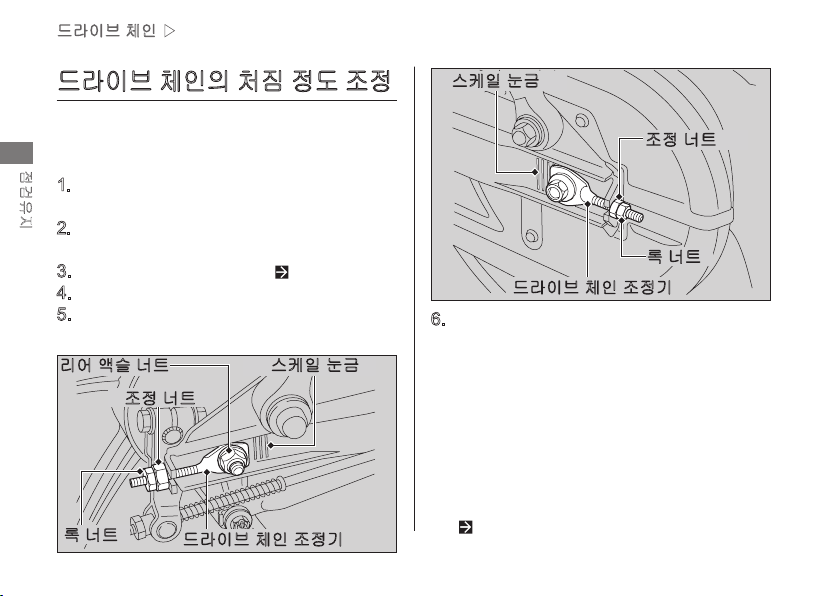 드라이브 체인 ▷

드라이브 체인의 처짐 정도 조정

점검유지

1.

2.

3.

4.

5.

리어 액슬 너트

스케일 눈금

조정 너트

록 너트

드라이브 체인 조정기

스케일 눈금

조정 너트

록 너트

드라이브 체인 조정기

6.