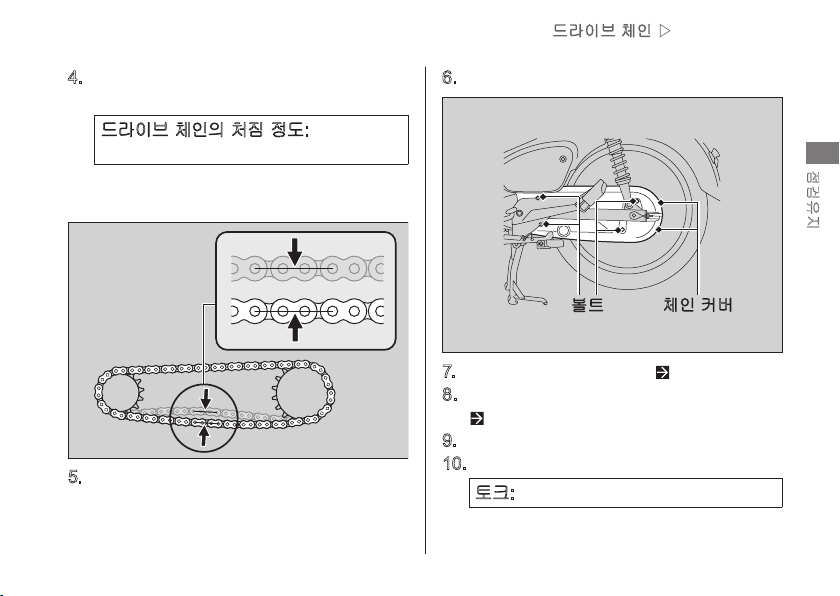 드라이브 체인 ▷

4.

드라이브 체인의 처짐 정도:

5.

6.

볼트

체인 커버

7.

8.

9.

10.

토크:

점검유지