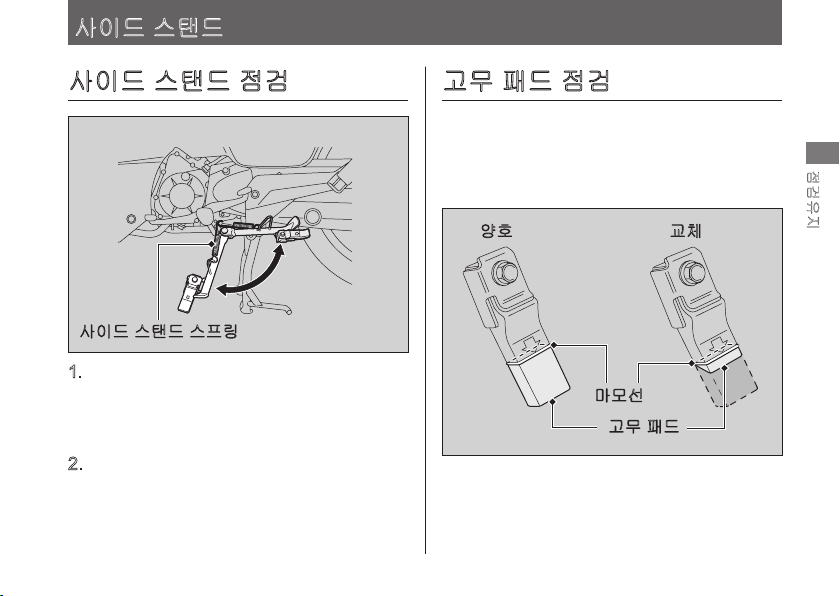 사이드 스탠드

사이드 스탠드 점검

사이드 스탠드 스프링

1.

2.

고무 패드 점검

양호

교체

마모선

고무 패드

점검유지