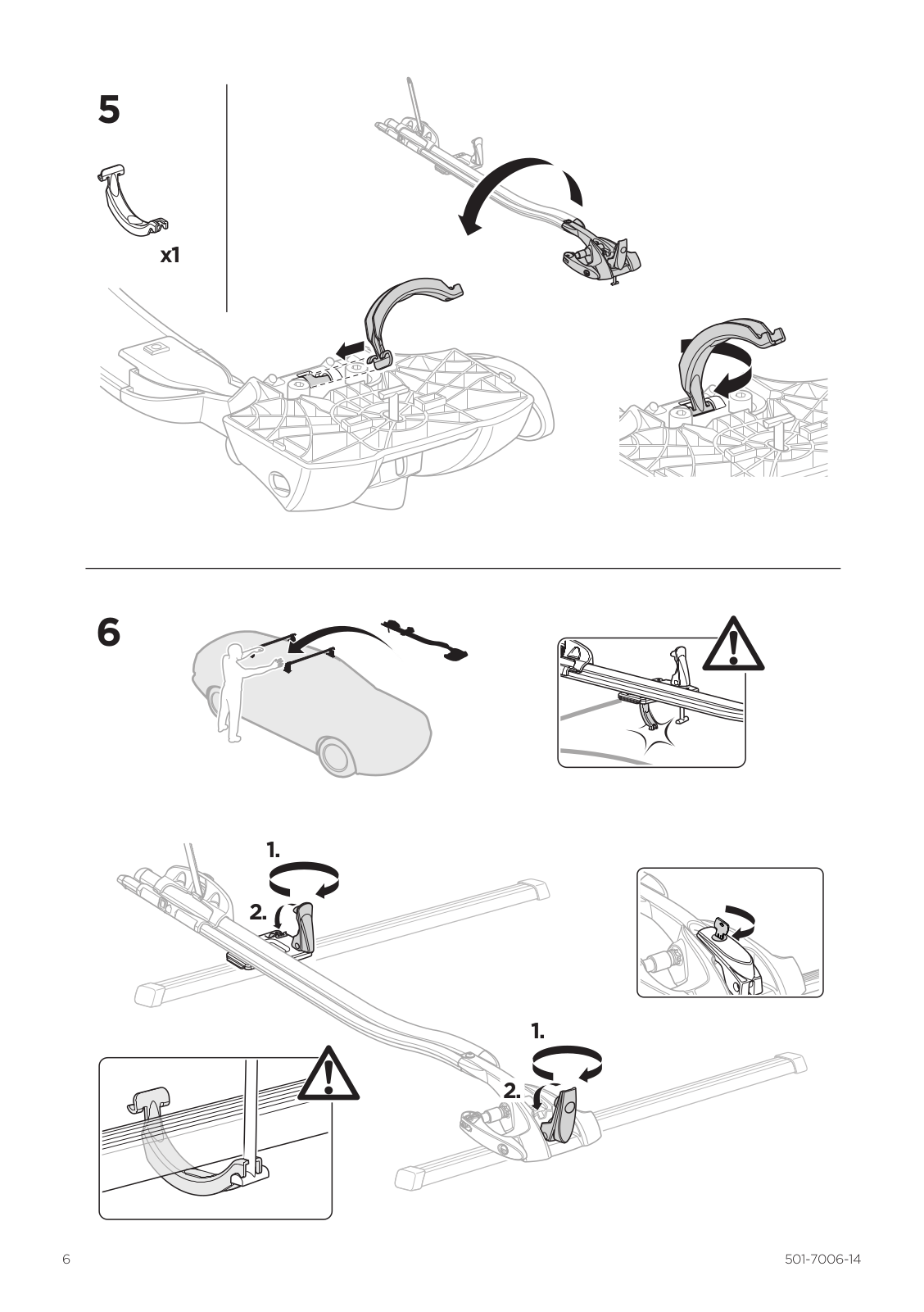 5

x1

6

1.

2.

1.

2.

6

501-7006-14