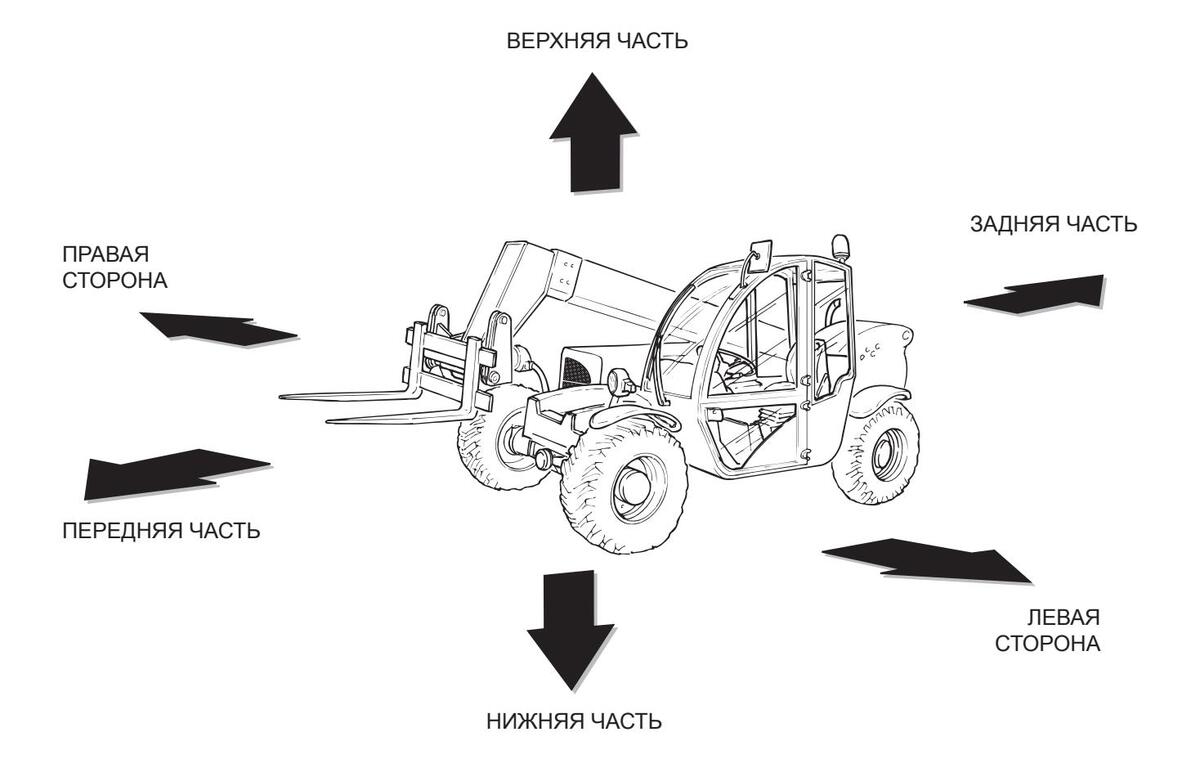 ВЕРХНЯЯ ЧАСТЬ

ЗАДНЯЯ ЧАСТЬ

ПРАВАЯ СТОРОНА

ПЕРЕДНЯЯ ЧАСТЬ

ЛЕВАЯ СТОРОНА

НИЖНЯЯ ЧАСТЬ