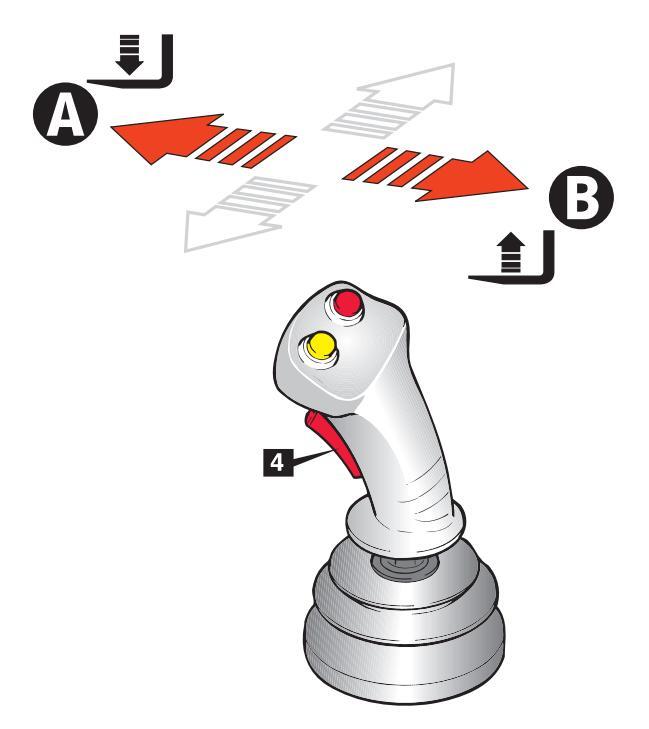 A

B

4