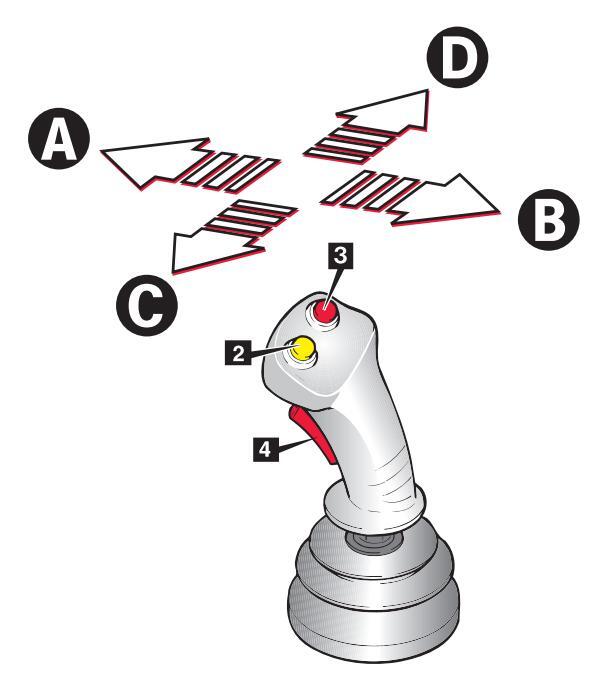 D
A
B
C
3
2
4