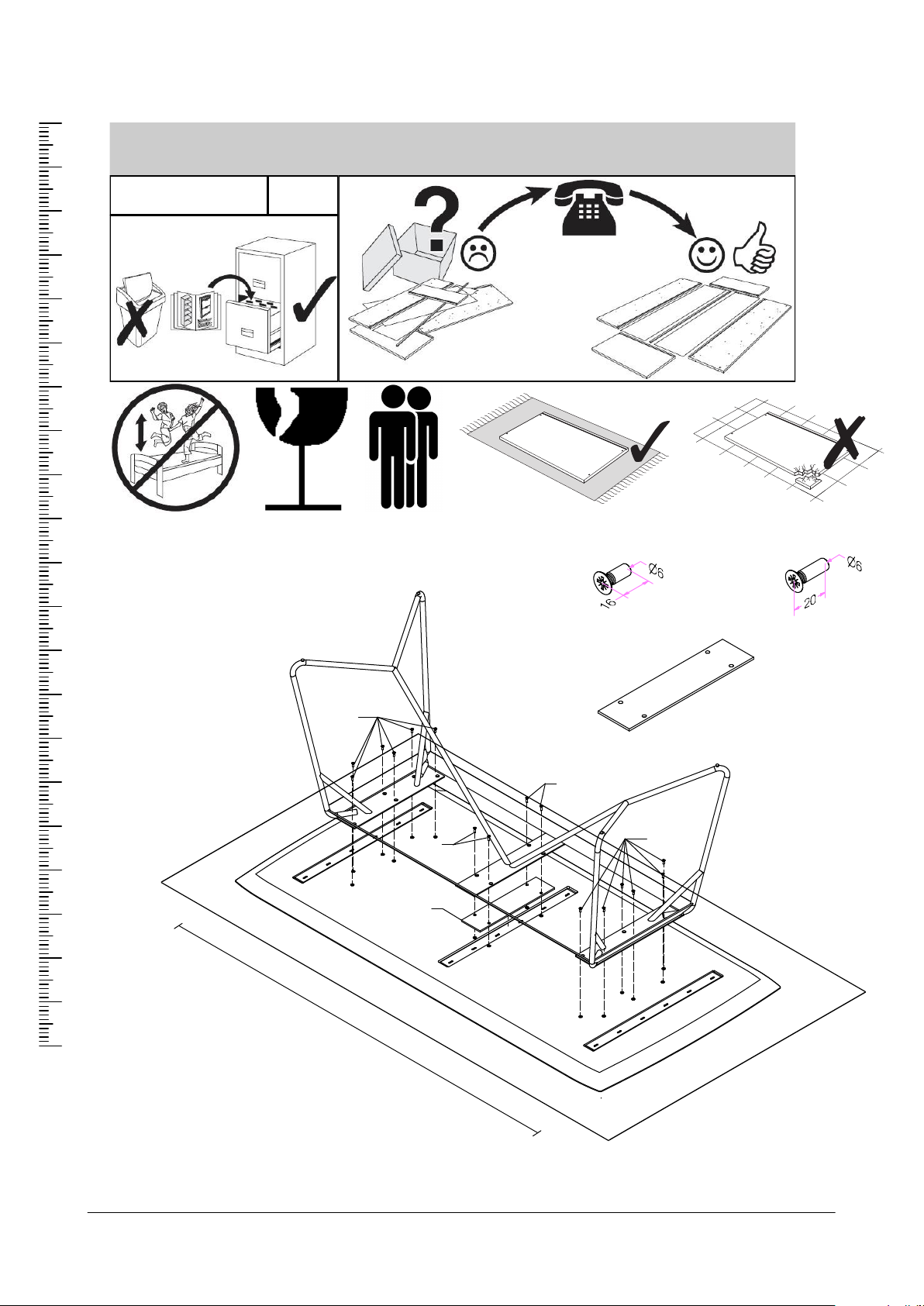 Ø6
16

Ø6
20