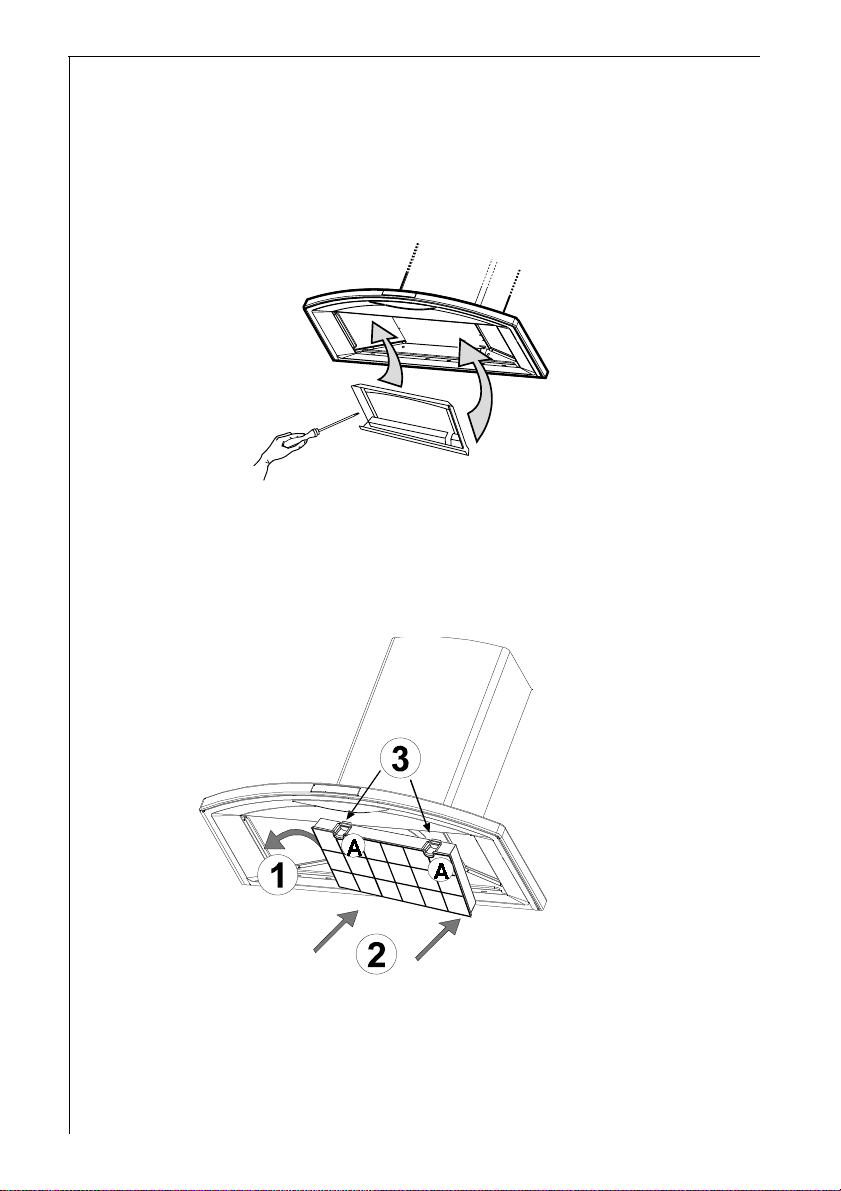 3
A
A
1
2