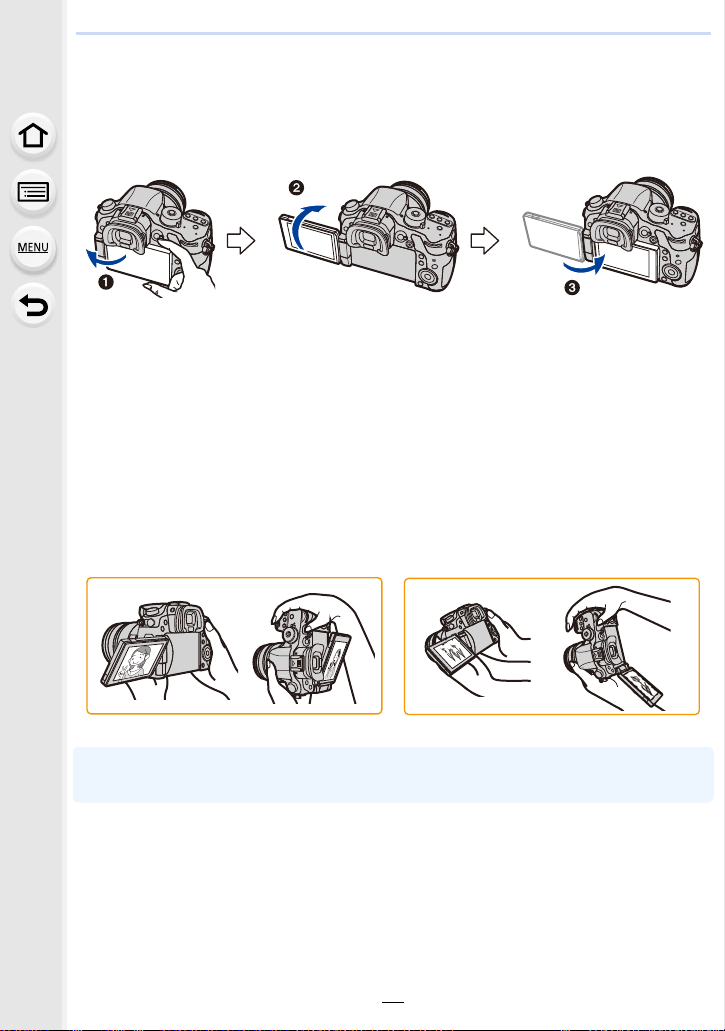 MENU

❶

❷

❸