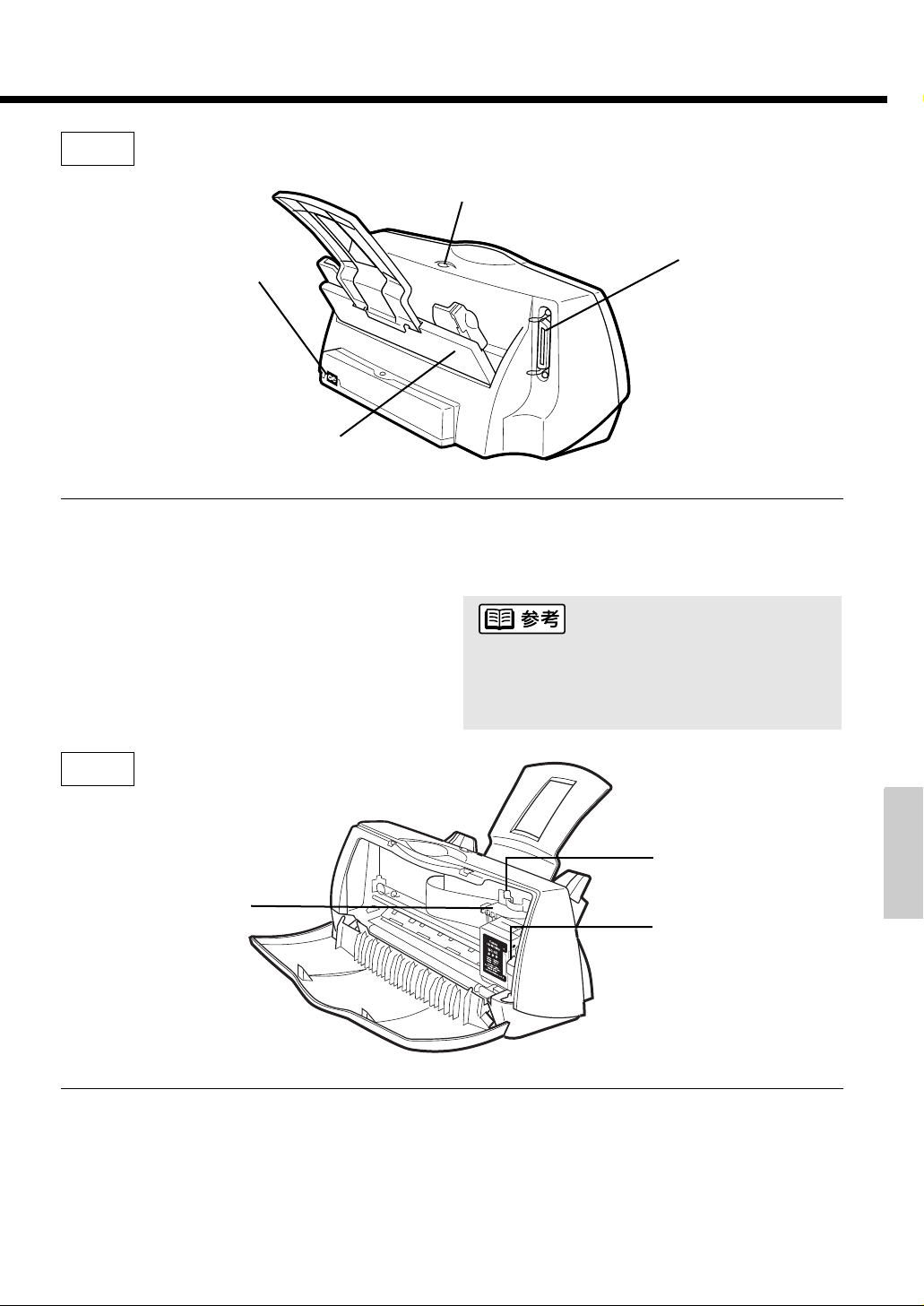 参考