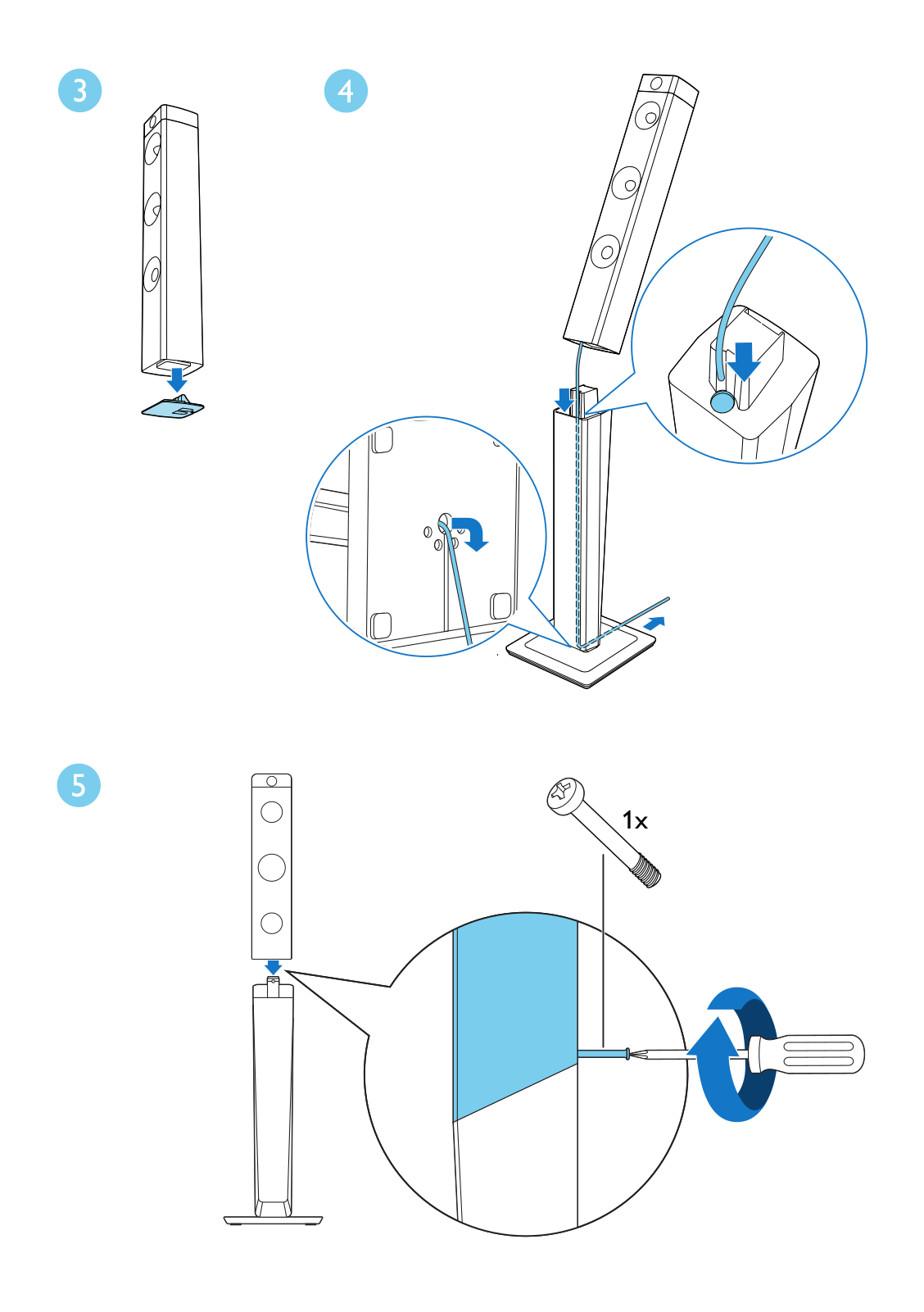 3

4

5

1x