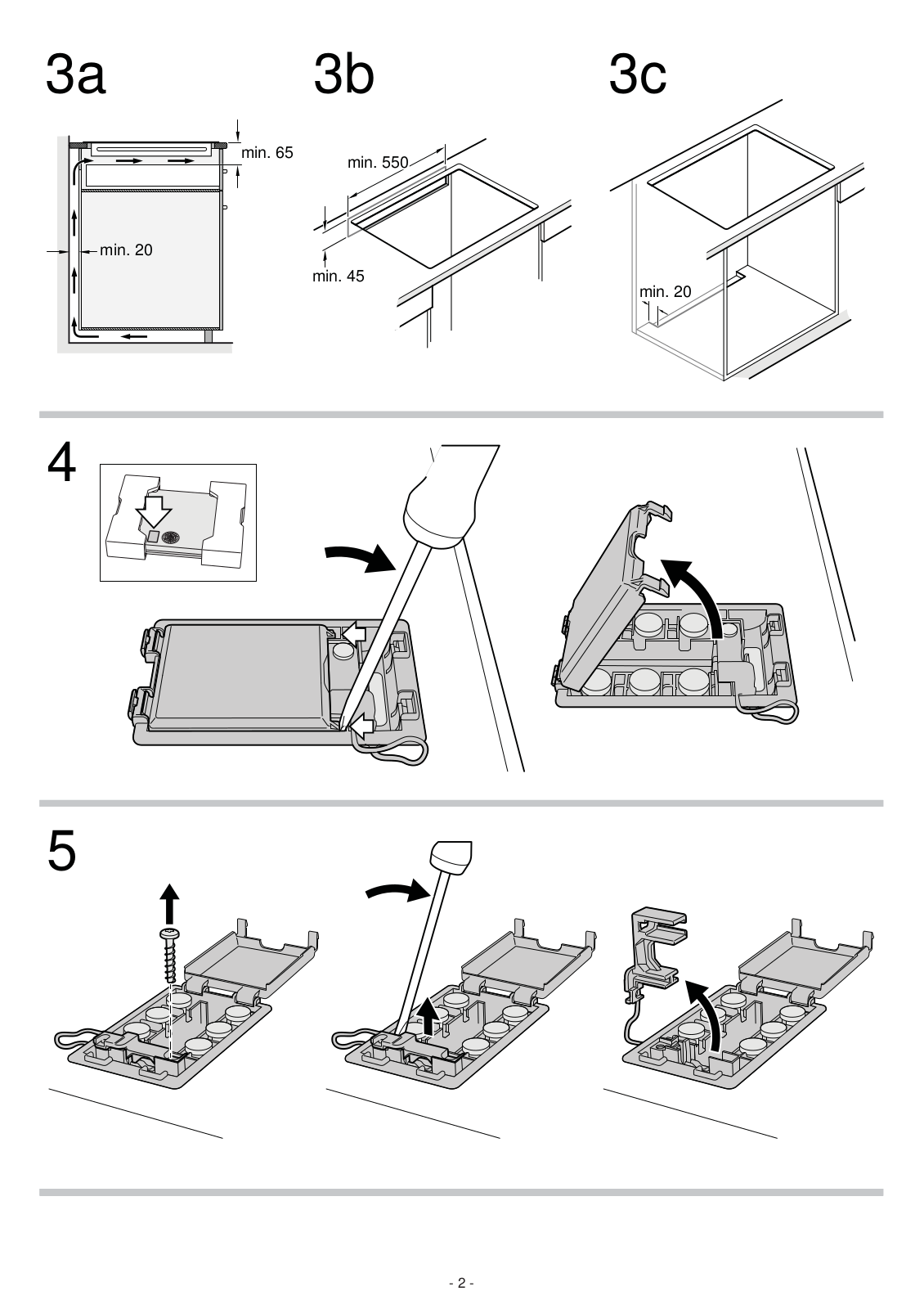 3a

min. 65

min. 20

3b

min. 550

min. 45

3c

min. 20

4

5

- 2 -