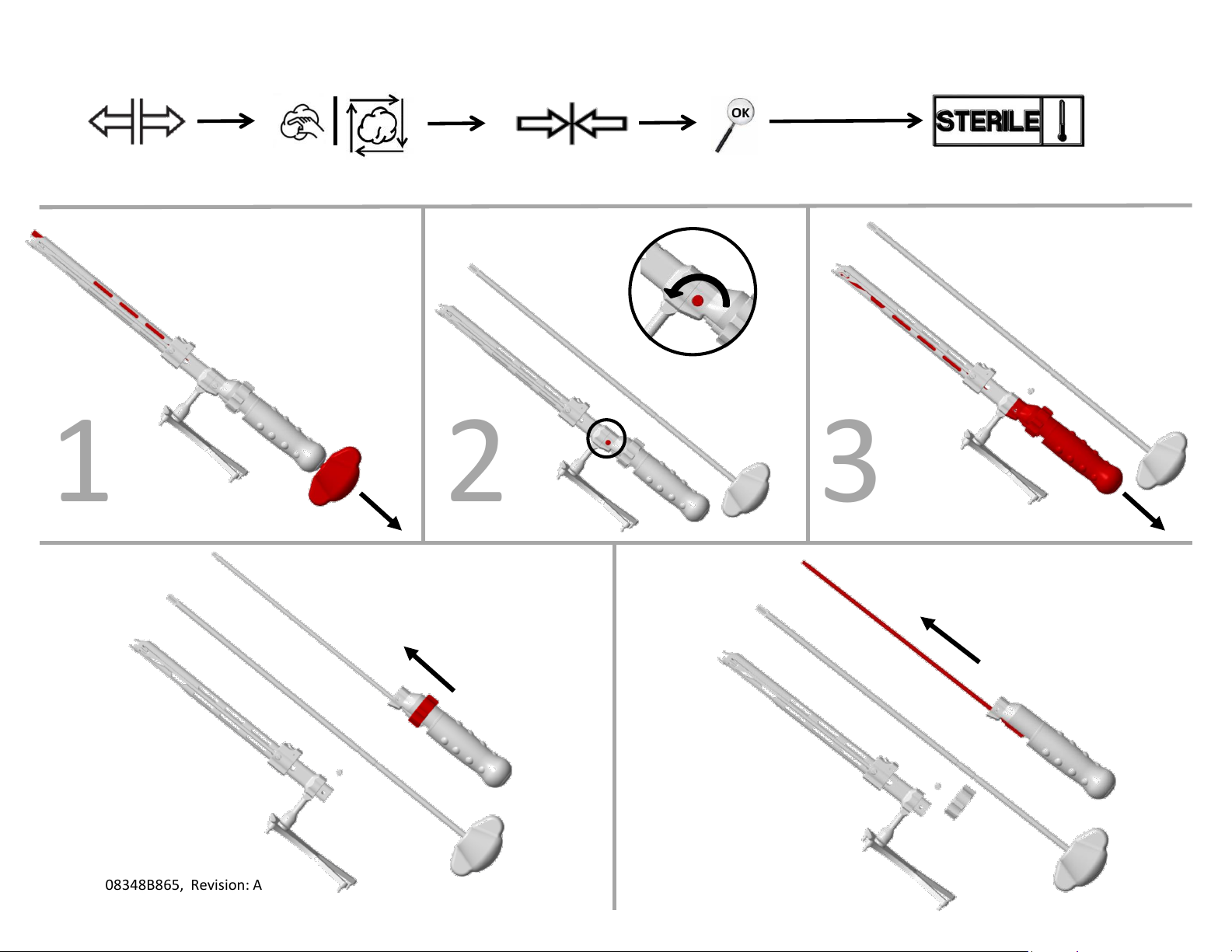 OK

STERILE

1

2

3

08348B865, Revision: A