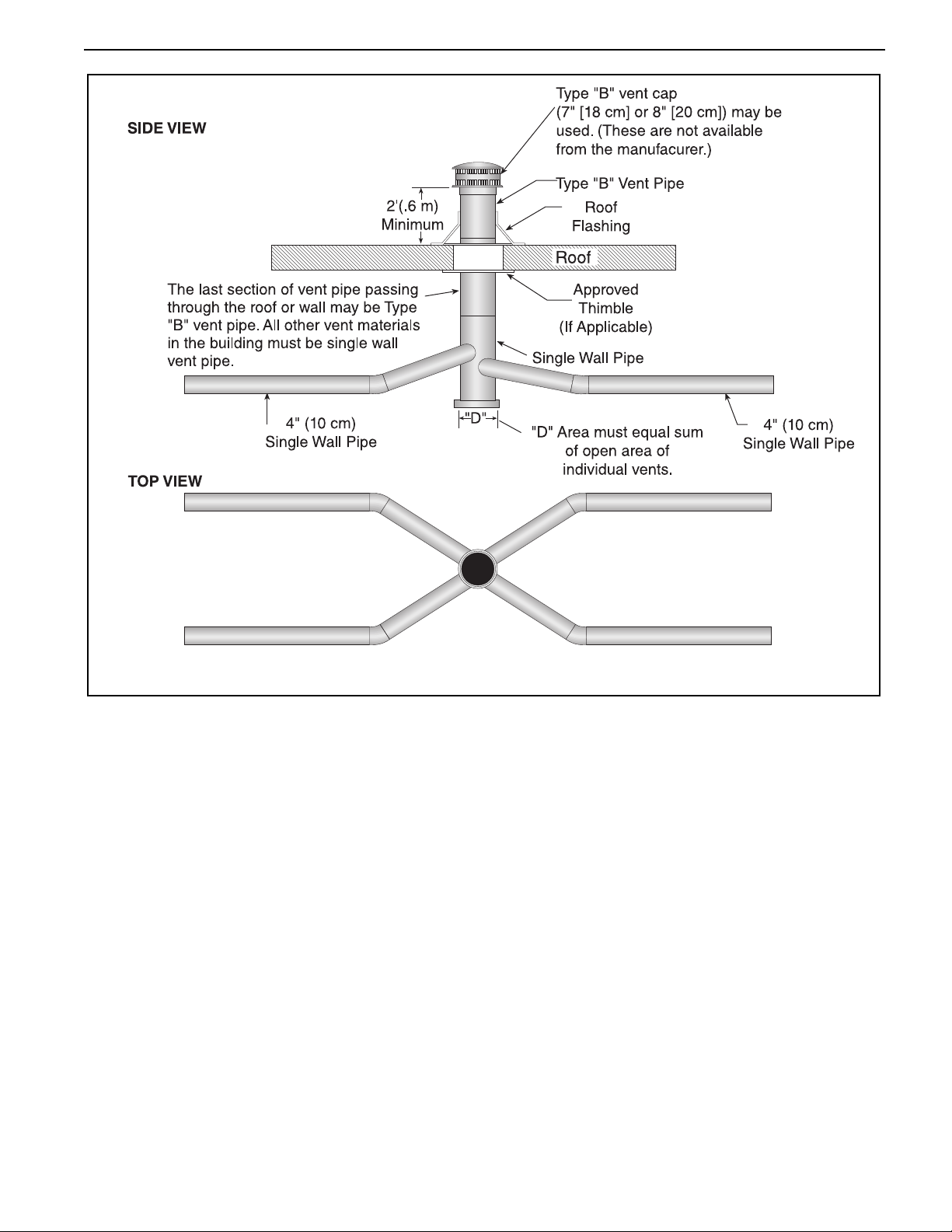 SIDE VIEW

Type "B" vent cap (7" [18 cm] or 8" [20 cm]) may be used. (These are not available from the manufacurer.)

Type "B" Vent Pipe

2'(.6 m) Minimum

Roof Flashing

Roof

The last section of vent pipe passing through the roof or wall may be Type "B" vent pipe. All other vent materials in the building must be single wall vent pipe.

Approved Thimble (If Applicable)

Single Wall Pipe

4" (10 cm) Single Wall Pipe

"D"

"D" Area must equal sum of open area of individual vents.

4" (10 cm) Single Wall Pipe

TOP VIEW